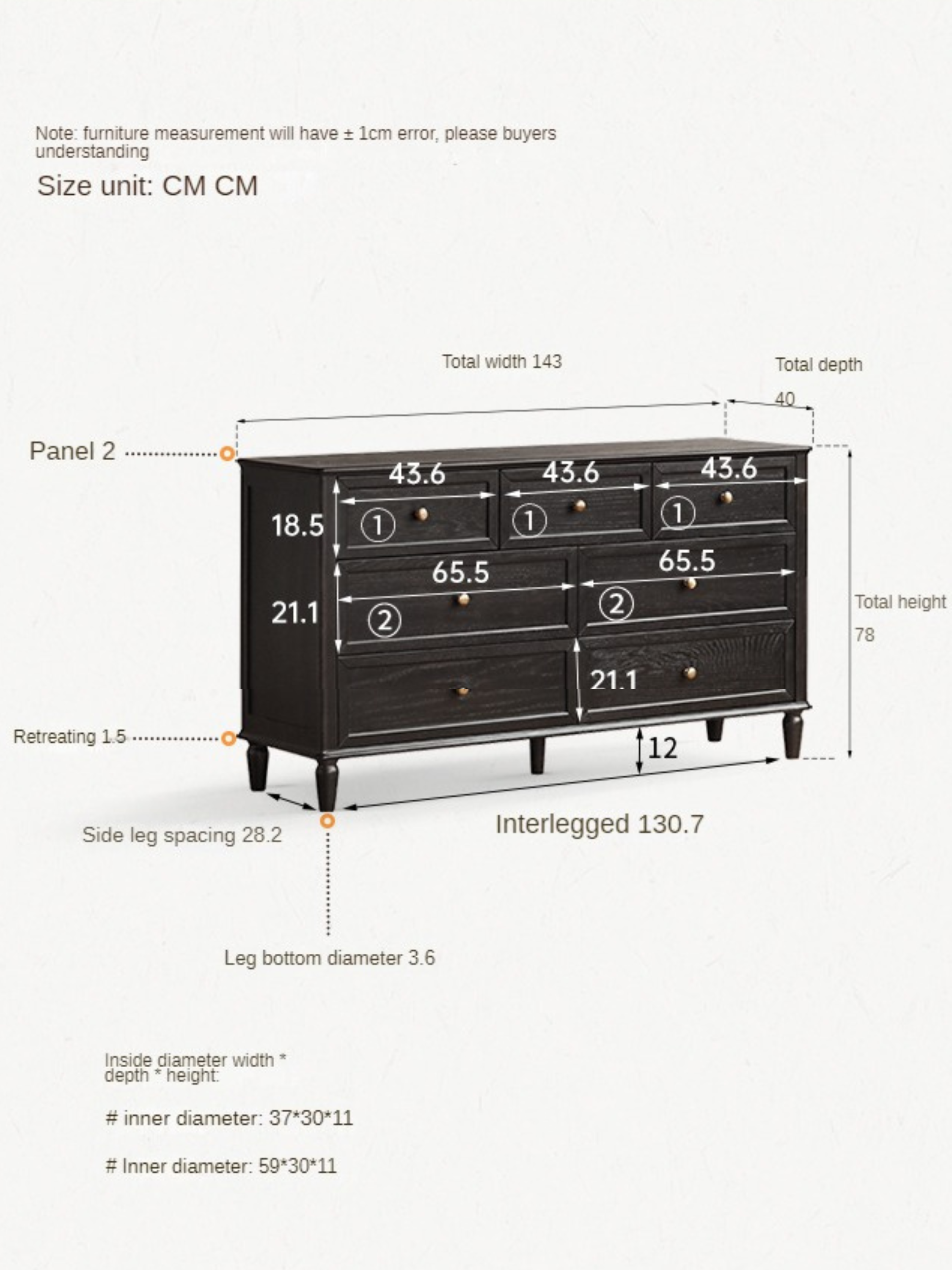 Note: furniture measurement will have ± 1cm error, please buyers understanding

Size unit: CM CM

Total width 143

Total depth

40

Panel 2

43.6

43.6

43.6

18.5

①

①

①

65.5

65.5

21.1

②

②

Total height

78

21.1

Retreating 1.5

12

Side leg spacing 28.2

Interlegged 130.7

Leg bottom diameter 3.6

Inside diameter width * depth * height:

# inner diameter: 37*30*11

# Inner diameter: 59*30*11