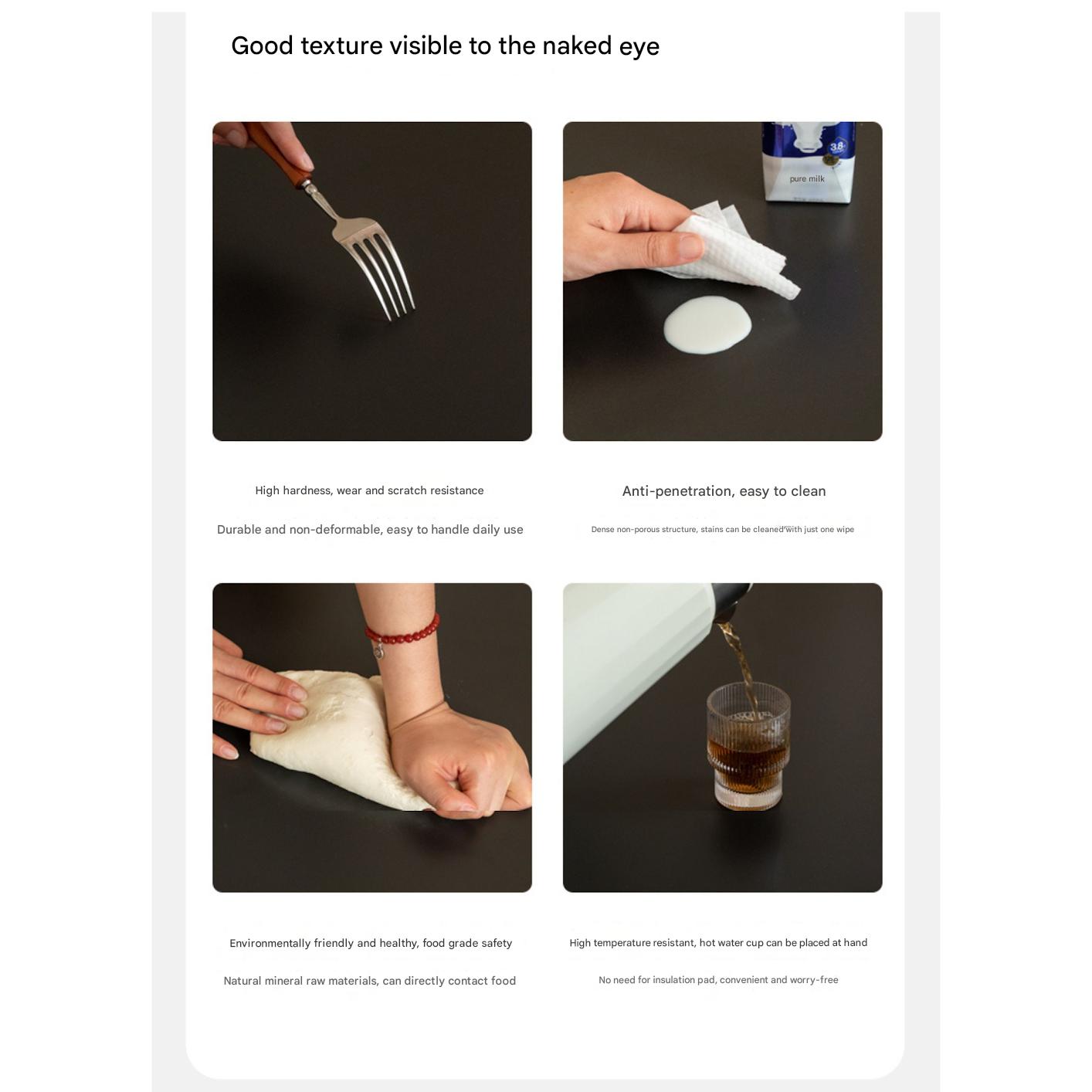 Good texture visible to the naked eye

3.8

pure milk

High hardness, wear and scratch resistance

Durable and non-deformable, easy to handle daily use

Anti-penetration, easy to clean

Dense non-porous structure, stains can be cleaned with just one wipe

Environmentally friendly and healthy, food grade safety

Natural mineral raw materials, can directly contact food

High temperature resistant, hot water cup can be placed at hand

No need for insulation pad, convenient and worry-free