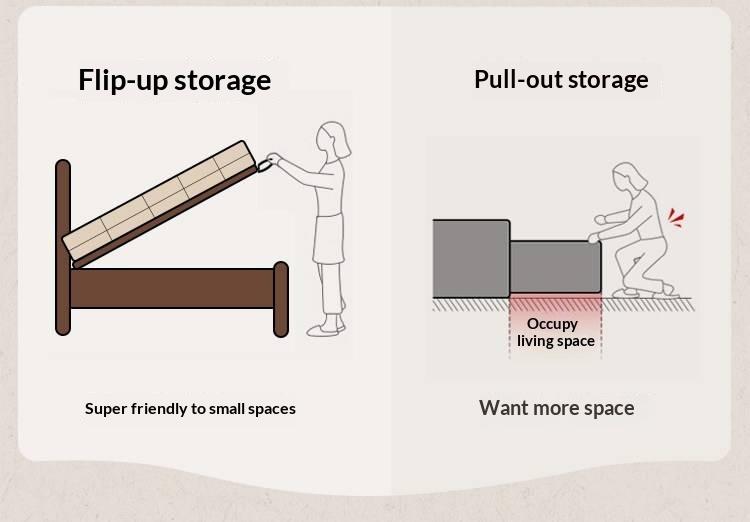 Flip-up storage

Super friendly to small spaces

Pull-out storage

Occupy living space

Want more space