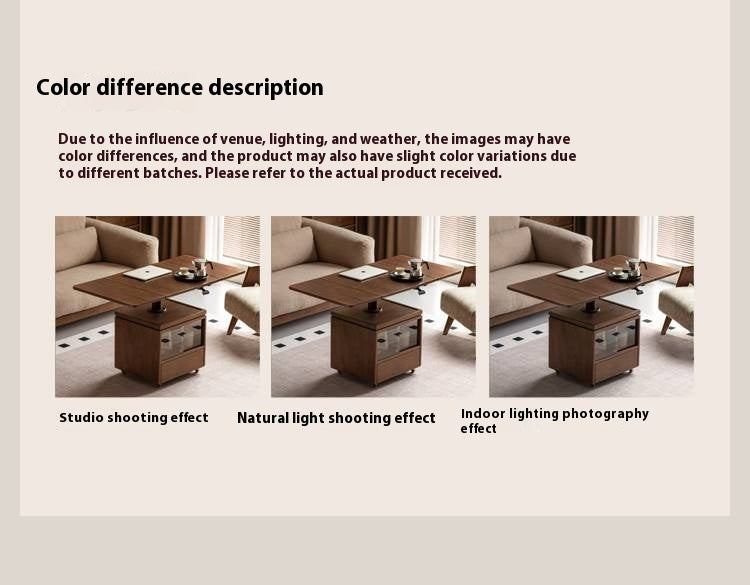 Color difference description

Due to the influence of venue, lighting, and weather, the images may have color differences, and the product may also have slight color variations due to different batches. Please refer to the actual product received.

Studio shooting effect

Natural light shooting effect

Indoor lighting photography effect