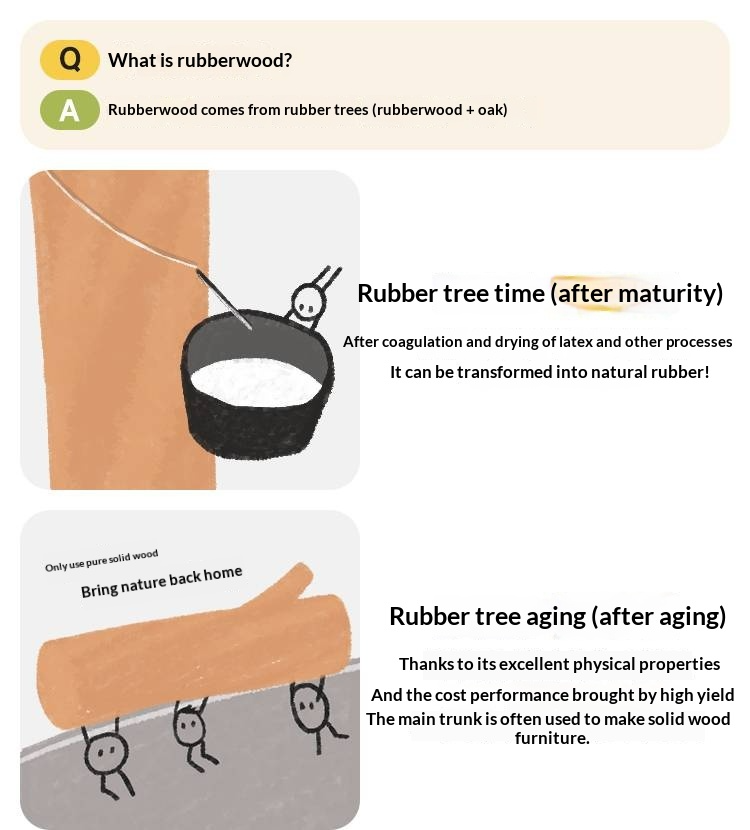 Q What is rubberwood?

A Rubberwood comes from rubber trees (rubberwood + oak)

Rubber tree time (after maturity)

After coagulation and drying of latex and other processes

It can be transformed into natural rubber!

Only use pure solid wood

Bring nature back home

Rubber tree aging (after aging)

Thanks to its excellent physical properties

And the cost performance brought by high yield

The main trunk is often used to make solid wood furniture.