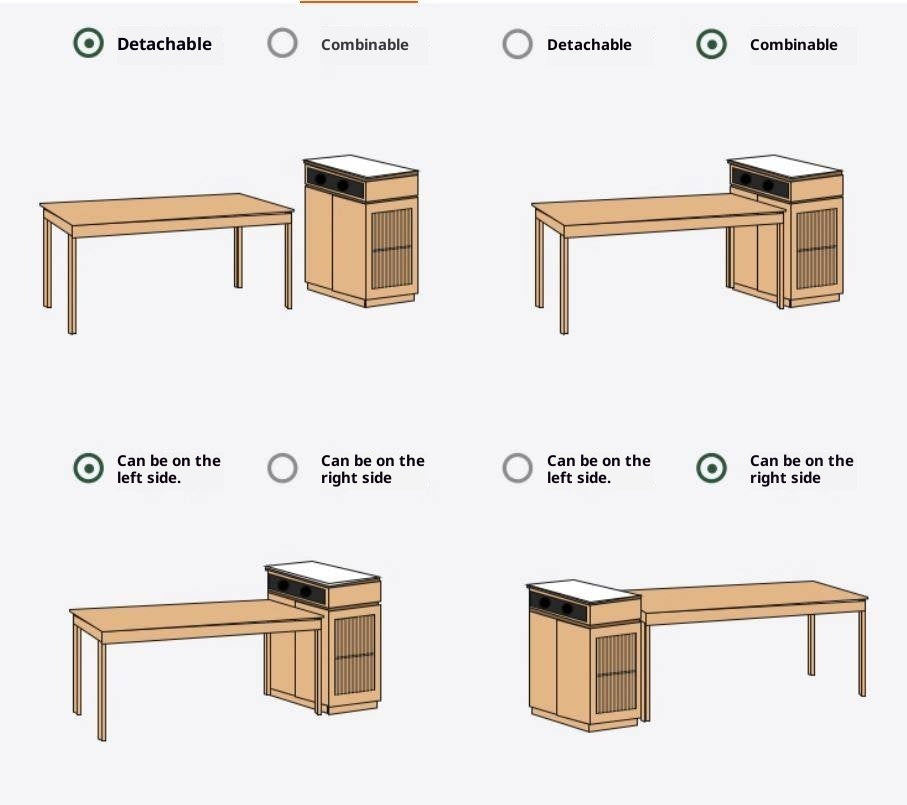 Detachable

Combinable

Detachable

Combinable

Can be on the left side.

Can be on the right side

Can be on the left side.

Can be on the right side