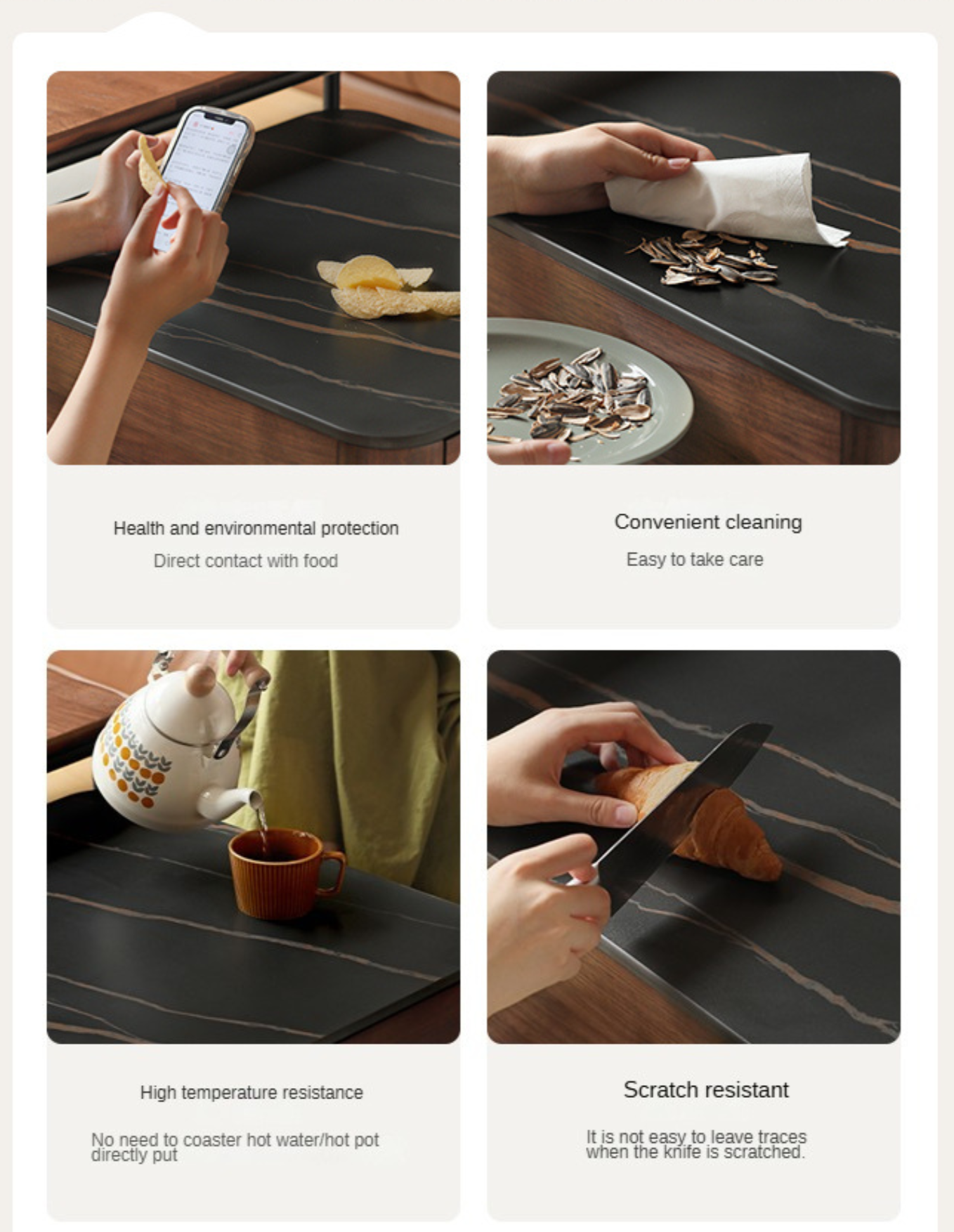 Health and environmental protection

Direct contact with food

Convenient cleaning

Easy to take care

High temperature resistance

No need to coaster hot water/hot pot directly put

Scratch resistant

It is not easy to leave traces when the knife is scratched.