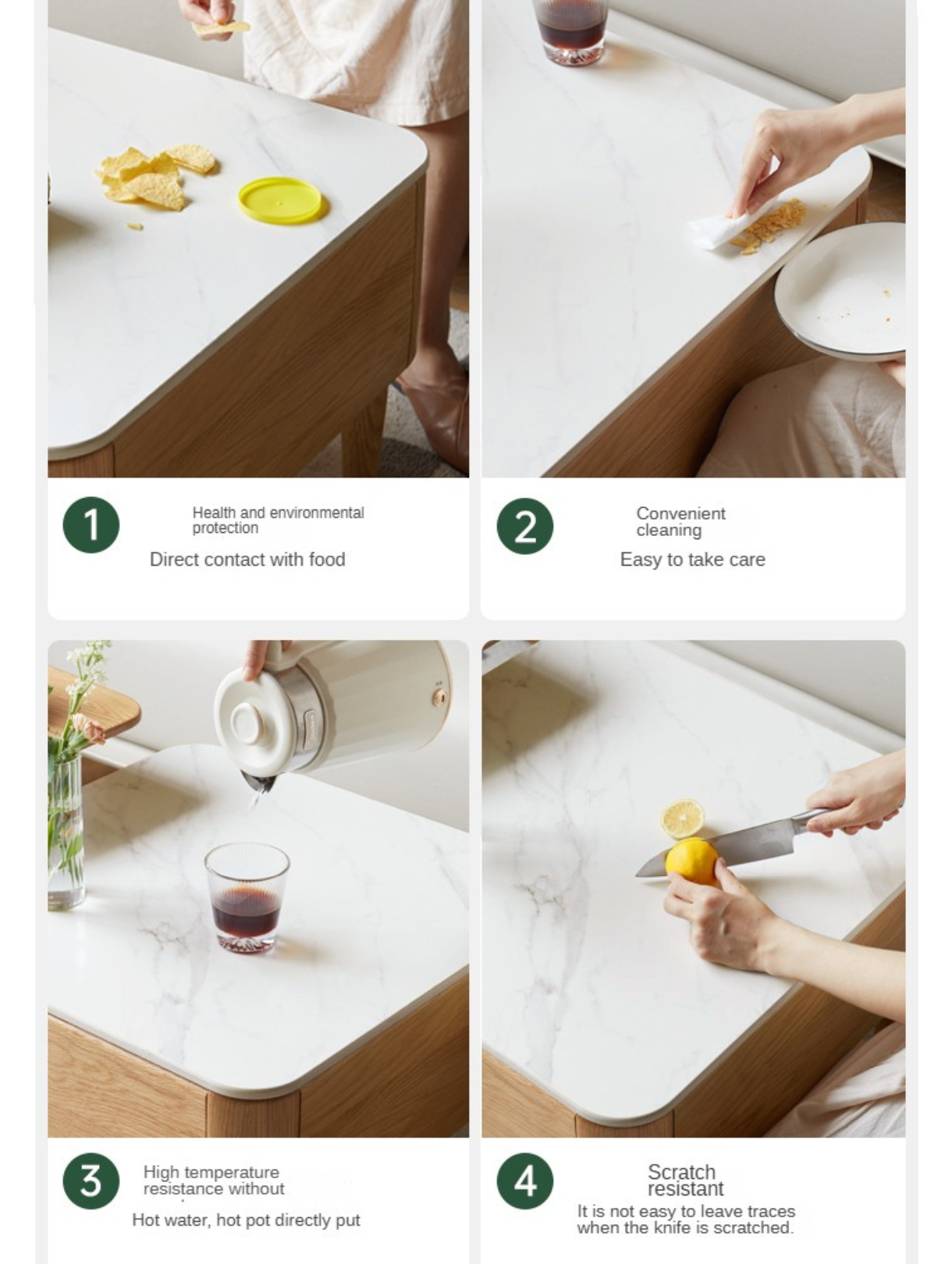 1

Health and environmental protection

Direct contact with food

2

Convenient cleaning

Easy to take care

3

High temperature resistance without

Hot water, hot pot directly put

4

Scratch resistant

It is not easy to leave traces when the knife is scratched.