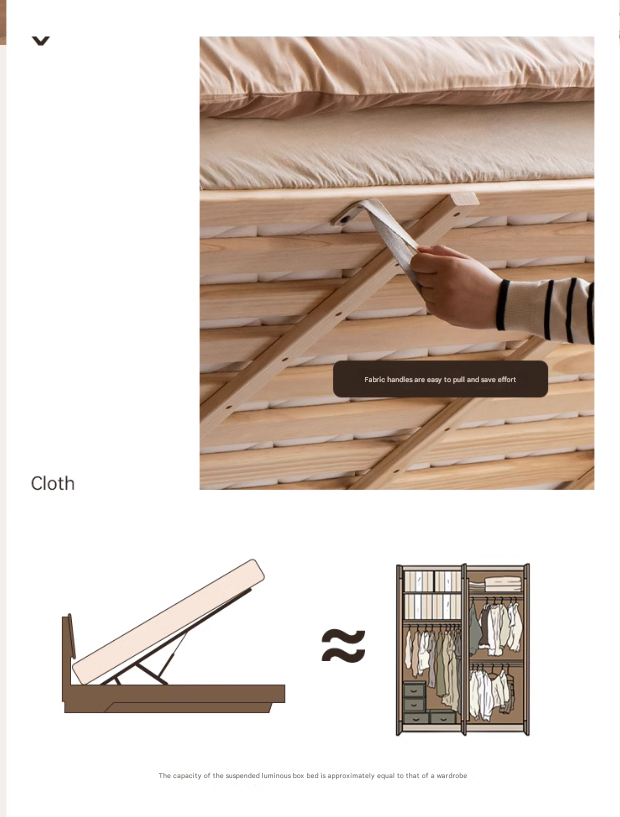 Fabric handles are easy to pull and save effort

Cloth

≈

The capacity of the suspended luminous box bed is approximately equal to that of a wardrobe