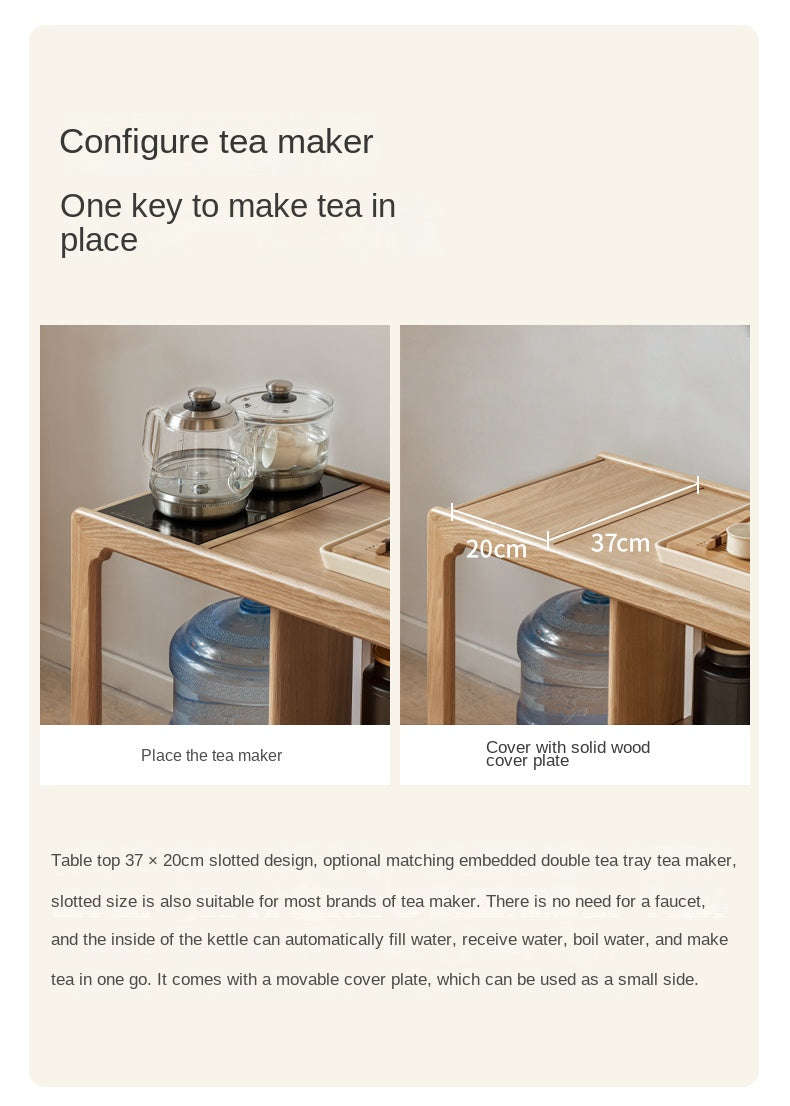 Configure tea maker

One key to make tea in place

20cm

37cm

Place the tea maker

Cover with solid wood cover plate

Table top 37 × 20cm slotted design, optional matching embedded double tea tray tea maker, slotted size is also suitable for most brands of tea maker. There is no need for a faucet, and the inside of the kettle can automatically fill water, receive water, boil water, and make tea in one go. It comes with a movable cover plate, which can be used as a small side.