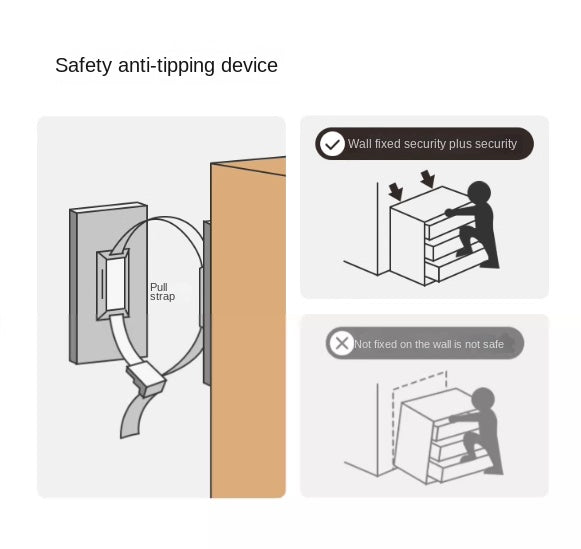 Safety anti-tipping device

Pull strap

Wall fixed security plus security

Not fixed on the wall is not safe