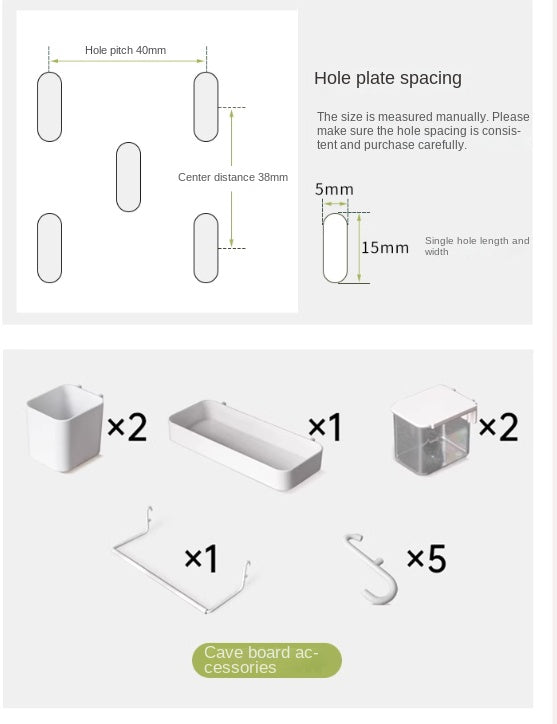 Hole pitch 40mm

Center distance 38mm

Hole plate spacing

The size is measured manually. Please make sure the hole spacing is consistent and purchase carefully.

5mm

15mm

Single hole length and width

×2

×1

×2

×1

×5

Cave board accessories