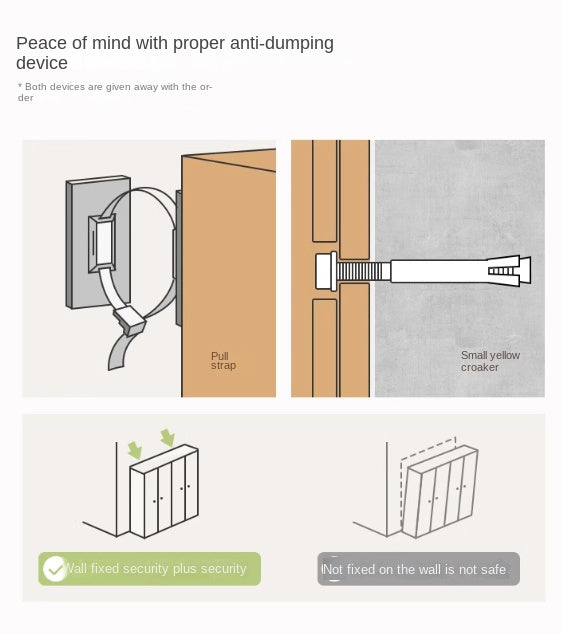 Peace of mind with proper anti-dumping device

* Both devices are given away with the order

Pull strap

Small yellow croaker

Wall fixed security plus security

Not fixed on the wall is not safe