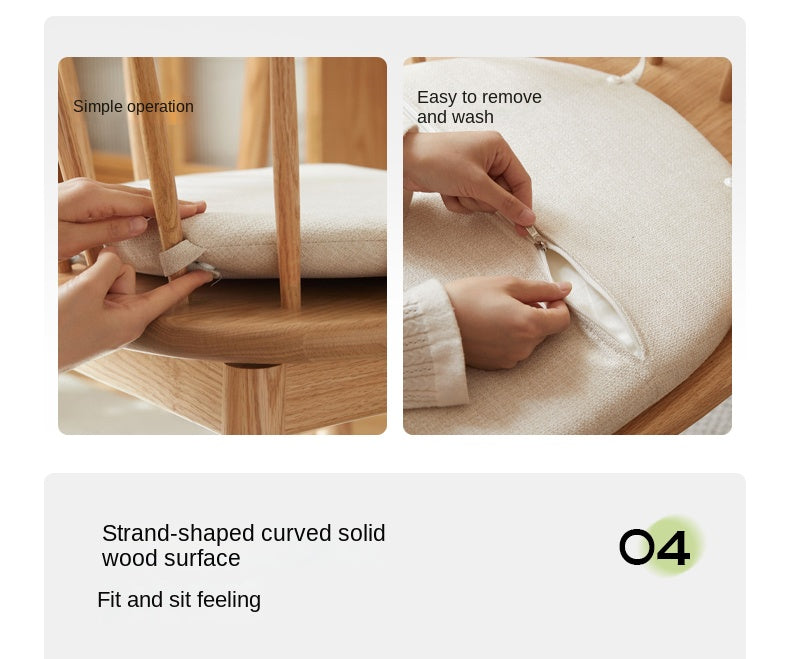 Simple operation

Easy to remove and wash

Strand-shaped curved solid wood surface

Fit and sit feeling

04