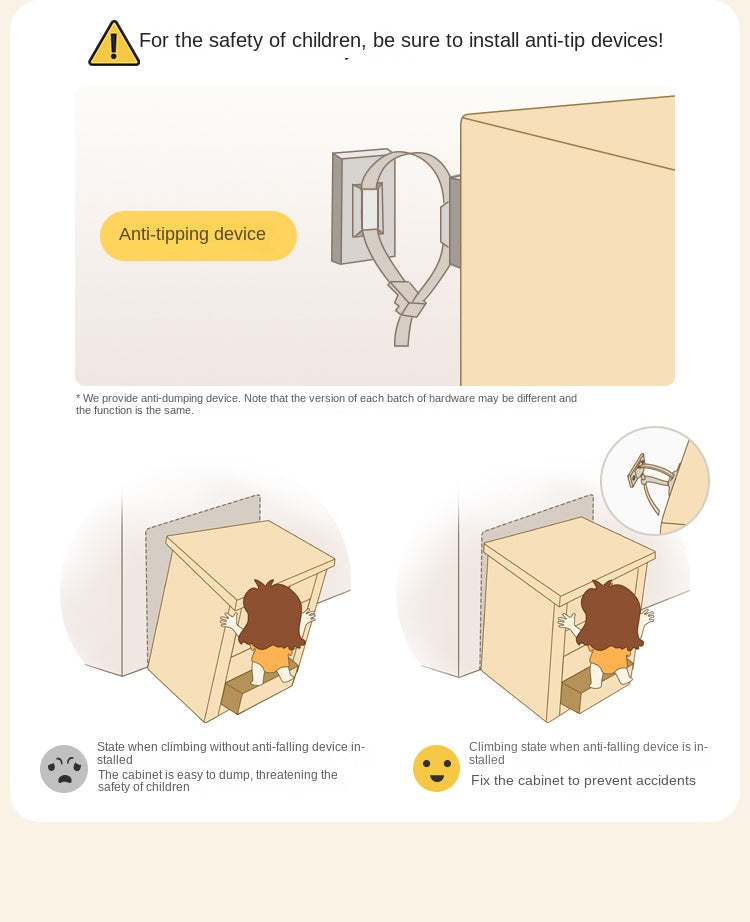 For the safety of children, be sure to install anti-tip devices!

Anti-tipping device

* We provide anti-dumping device. Note that the version of each batch of hardware may be different and the function is the same.

State when climbing without anti-falling device installed
The cabinet is easy to dump, threatening the safety of children

Climbing state when anti-falling device is installed
Fix the cabinet to prevent accidents