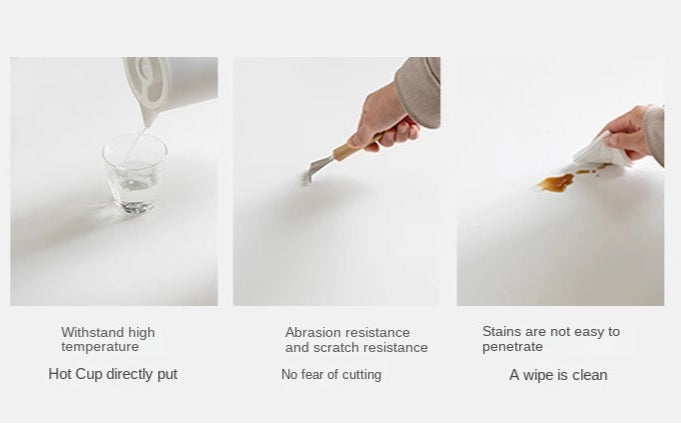 Withstand high temperature

Hot Cup directly put

Abrasion resistance and scratch resistance

No fear of cutting

Stains are not easy to penetrate

A wipe is clean