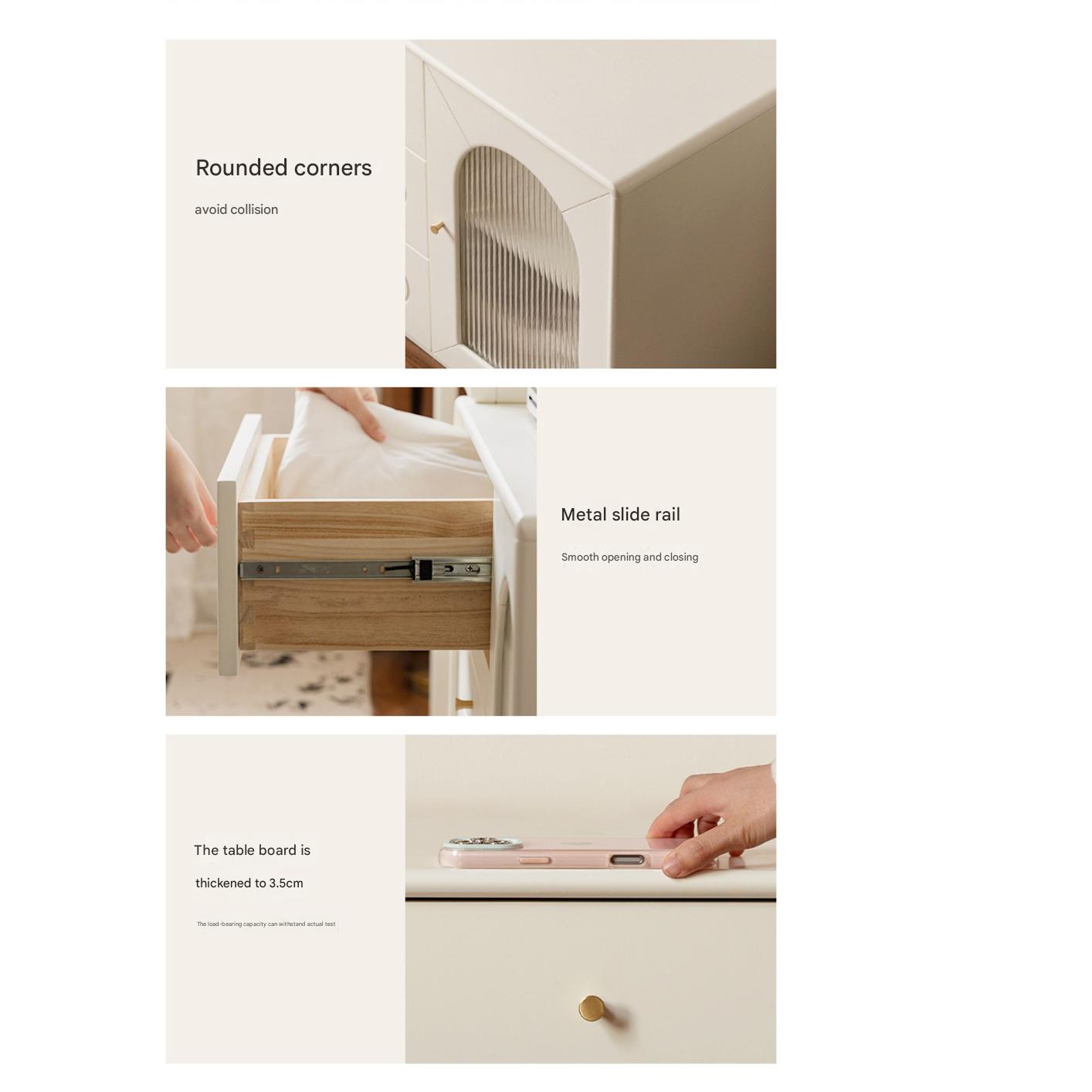 Rounded corners

avoid collision

Metal slide rail

Smooth opening and closing

The table board is

thickened to 3.5cm

The load-bearing capacity can withstand actual test