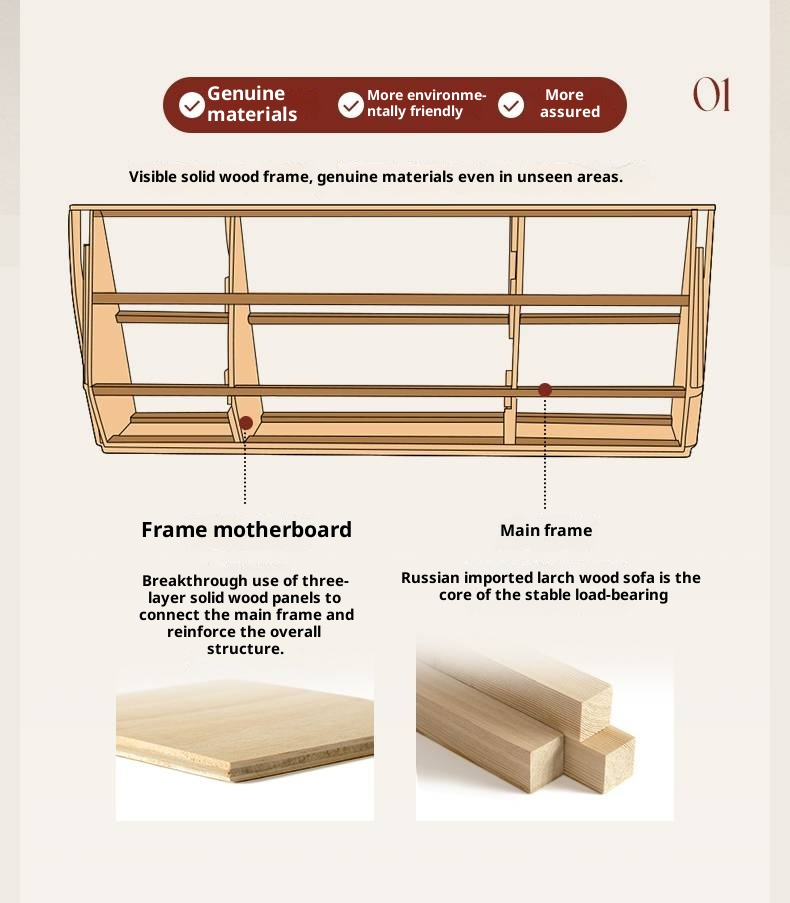 Genuine materials

More environmentally friendly

More assured

01

Visible solid wood frame, genuine materials even in unseen areas.

Frame motherboard

Breakthrough use of three-layer solid wood panels to connect the main frame and reinforce the overall structure.

Main frame

Russian imported larch wood sofa is the core of the stable load-bearing