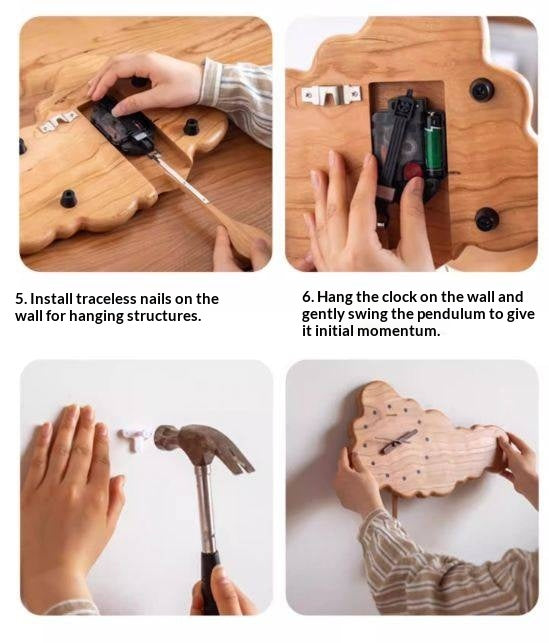 5. Install traceless nails on the wall for hanging structures.

6. Hang the clock on the wall and gently swing the pendulum to give it initial momentum.