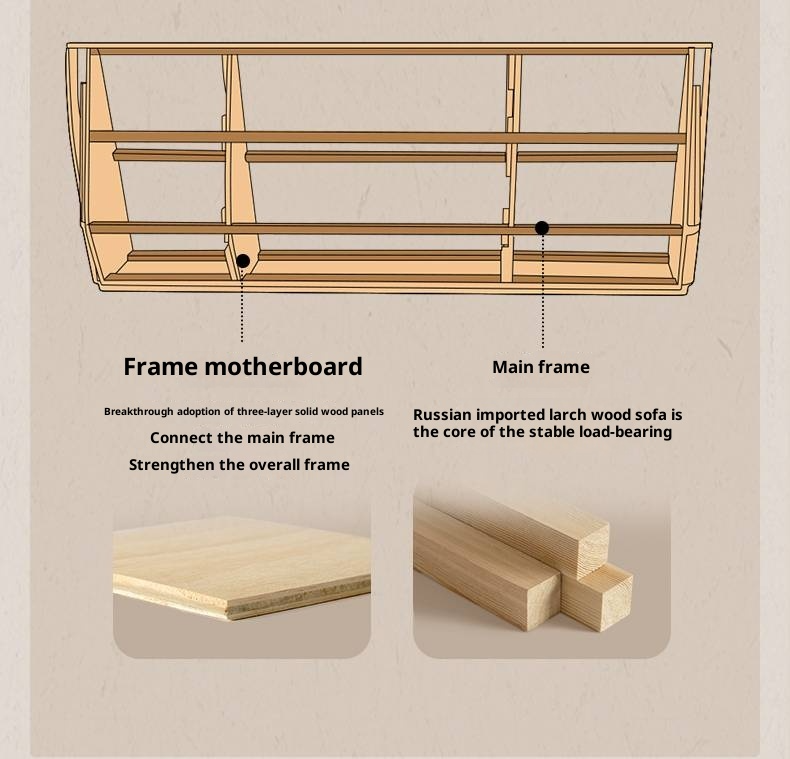 Frame motherboard

Breakthrough adoption of three-layer solid wood panels

Connect the main frame

Strengthen the overall frame

Main frame

Russian imported larch wood sofa is the core of the stable load-bearing