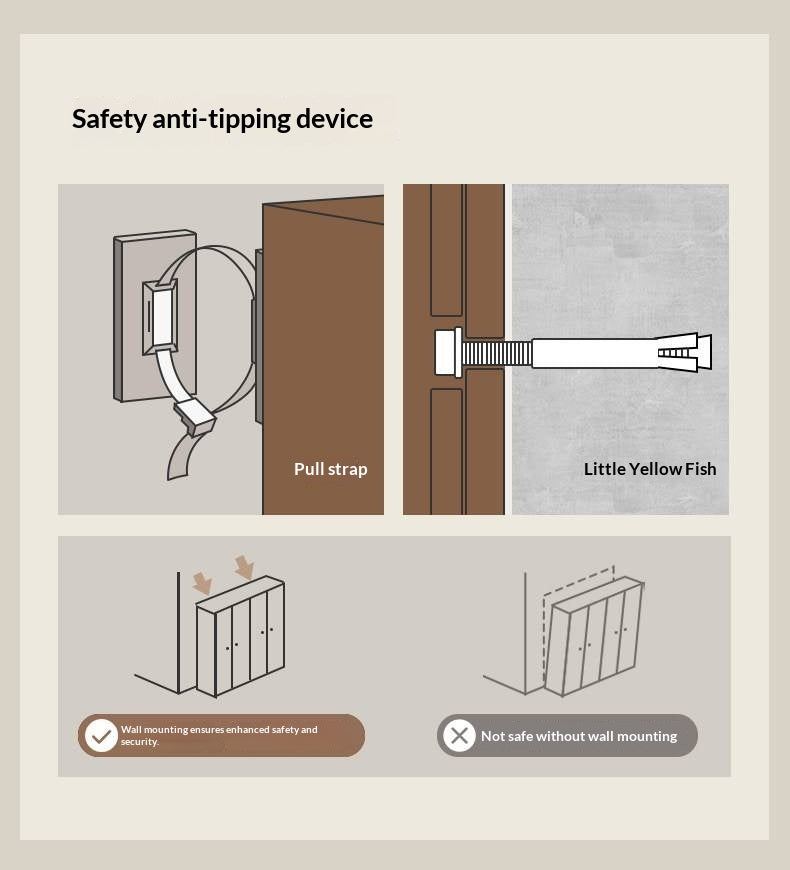 Safety anti-tipping device

Pull strap

Little Yellow Fish

Wall mounting ensures enhanced safety and security.

Not safe without wall mounting