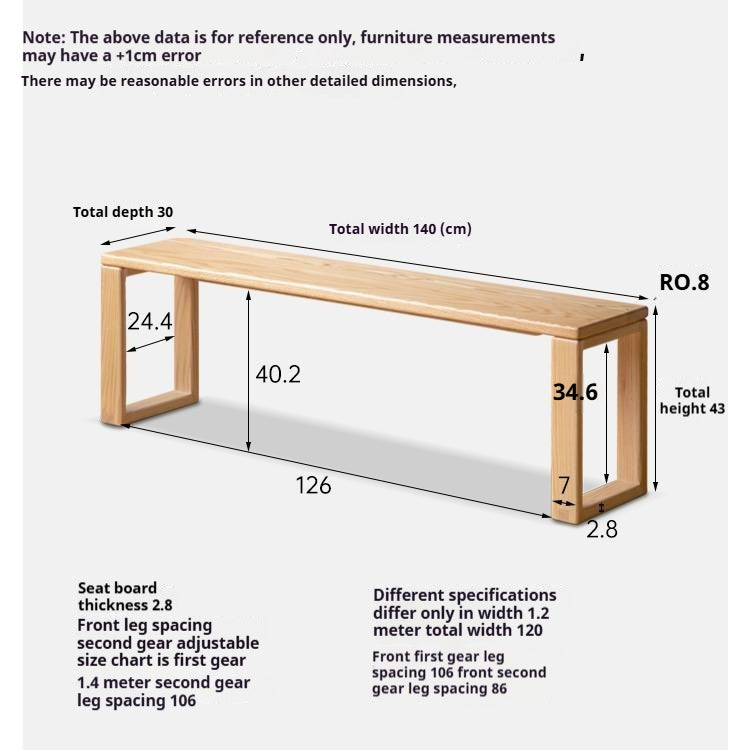 Note: The above data is for reference only, furniture measurements may have a +1cm error ,

There may be reasonable errors in other detailed dimensions,

Total depth 30

Total width 140 (cm)

RO.8

24.4

40.2

34.6

Total height 43

126

7

2.8

Seat board thickness 2.8

Front leg spacing second gear adjustable size chart is first gear

1.4 meter second gear leg spacing 106

Different specifications differ only in width 1.2 meter total width 120

Front first gear leg spacing 106 front second gear leg spacing 86