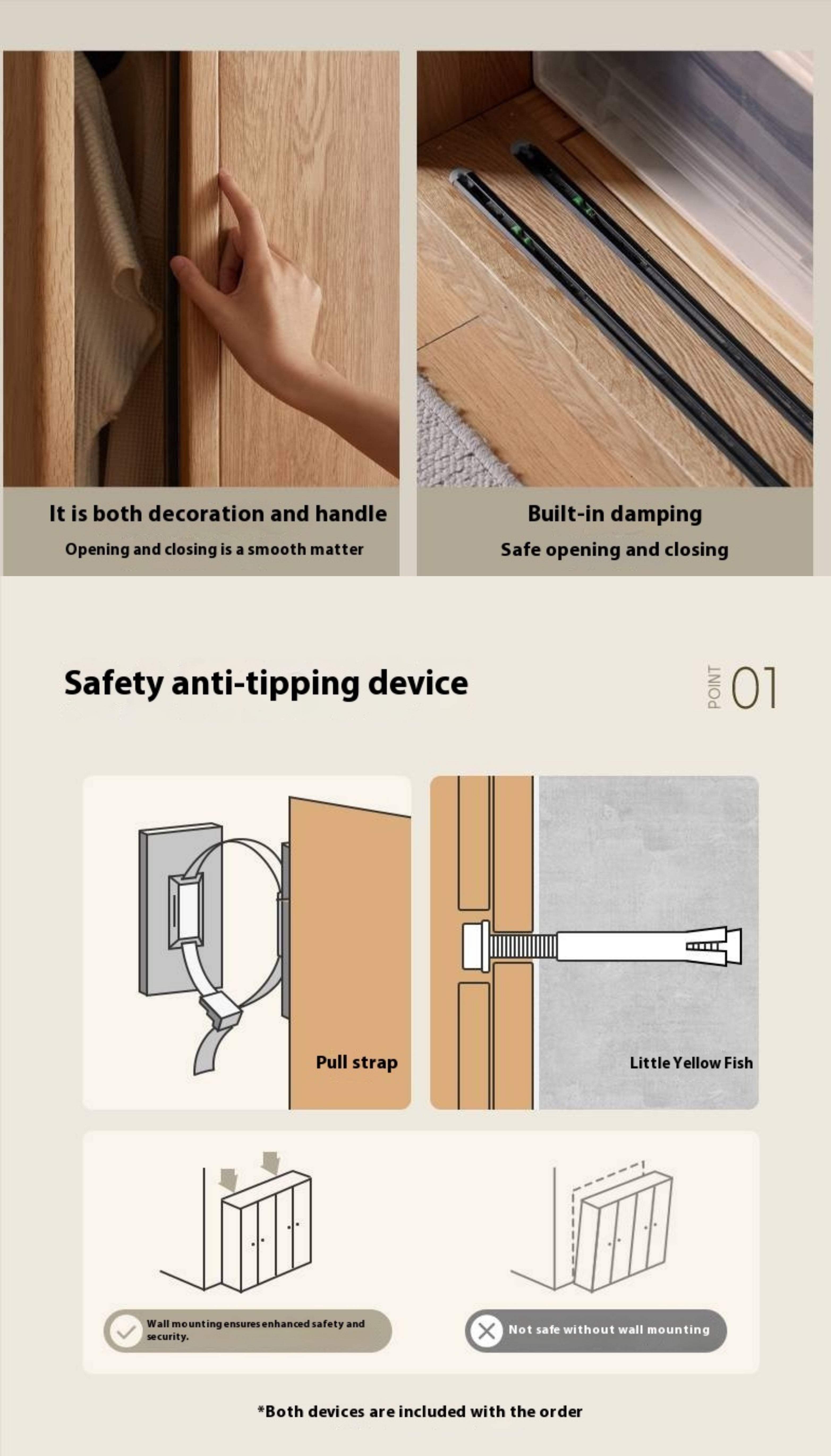 It is both decoration and handle

Opening and closing is a smooth matter

Built-in damping

Safe opening and closing

Safety anti-tipping device

POINT 01

Pull strap

Little Yellow Fish

Wall mounting ensures enhanced safety and security.

Not safe without wall mounting

*Both devices are included with the order