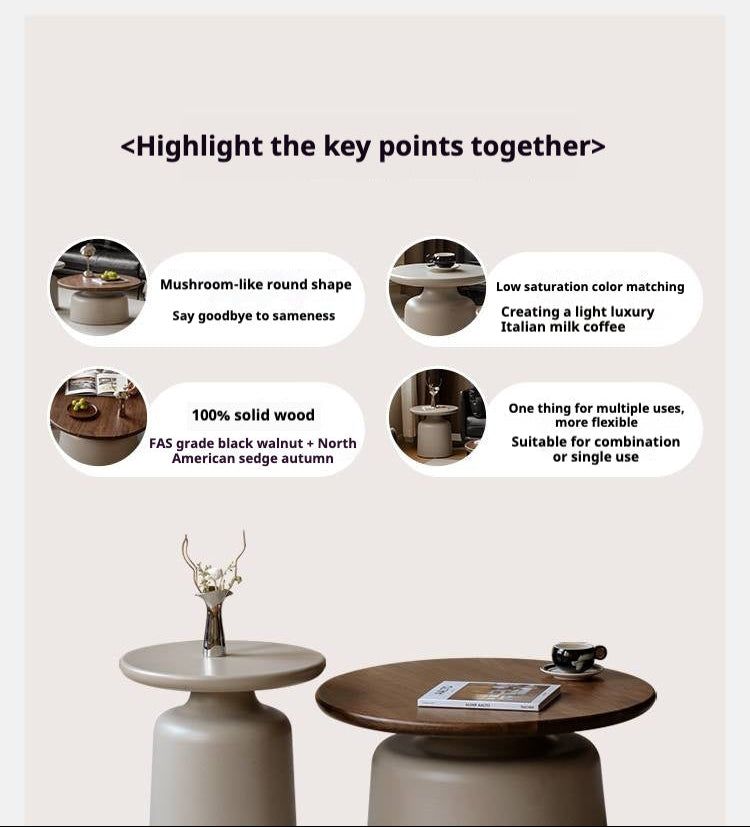 <Highlight the key points together>

Mushroom-like round shape

Say goodbye to sameness

Low saturation color matching

Creating a light luxury Italian milk coffee

100% solid wood

FAS grade black walnut + North American sedge autumn

One thing for multiple uses, more flexible

Suitable for combination or single use