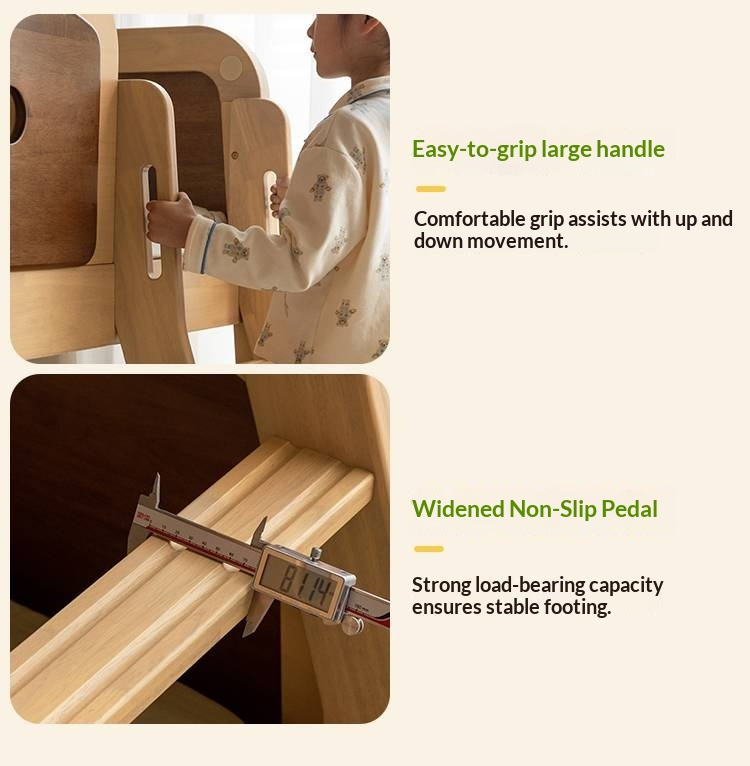 Easy-to-grip large handle

Comfortable grip assists with up and down movement.

81.14

Widened Non-Slip Pedal

Strong load-bearing capacity ensures stable footing.