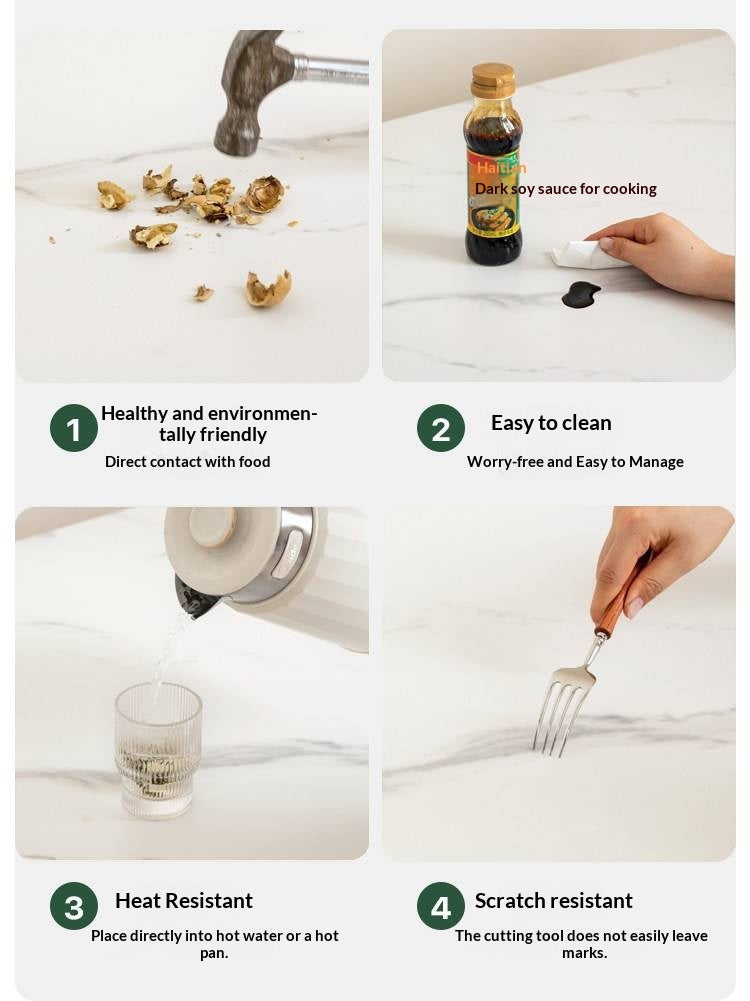 Haitian
Dark soy sauce for cooking

1 Healthy and environmentally friendly
Direct contact with food

2 Easy to clean
Worry-free and Easy to Manage

3 Heat Resistant
Place directly into hot water or a hot pan.

4 Scratch resistant
The cutting tool does not easily leave marks.