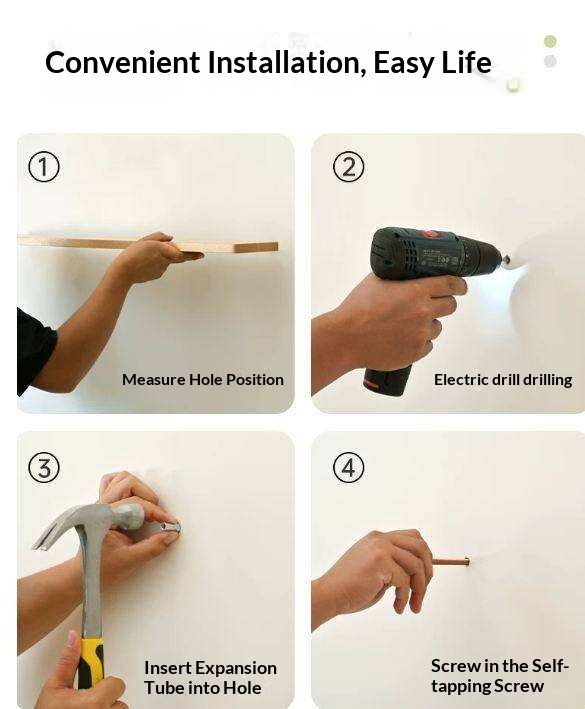 Convenient Installation, Easy Life

①

Measure Hole Position

②

Electric drill drilling

③

Insert Expansion Tube into Hole

④

Screw in the Self-tapping Screw