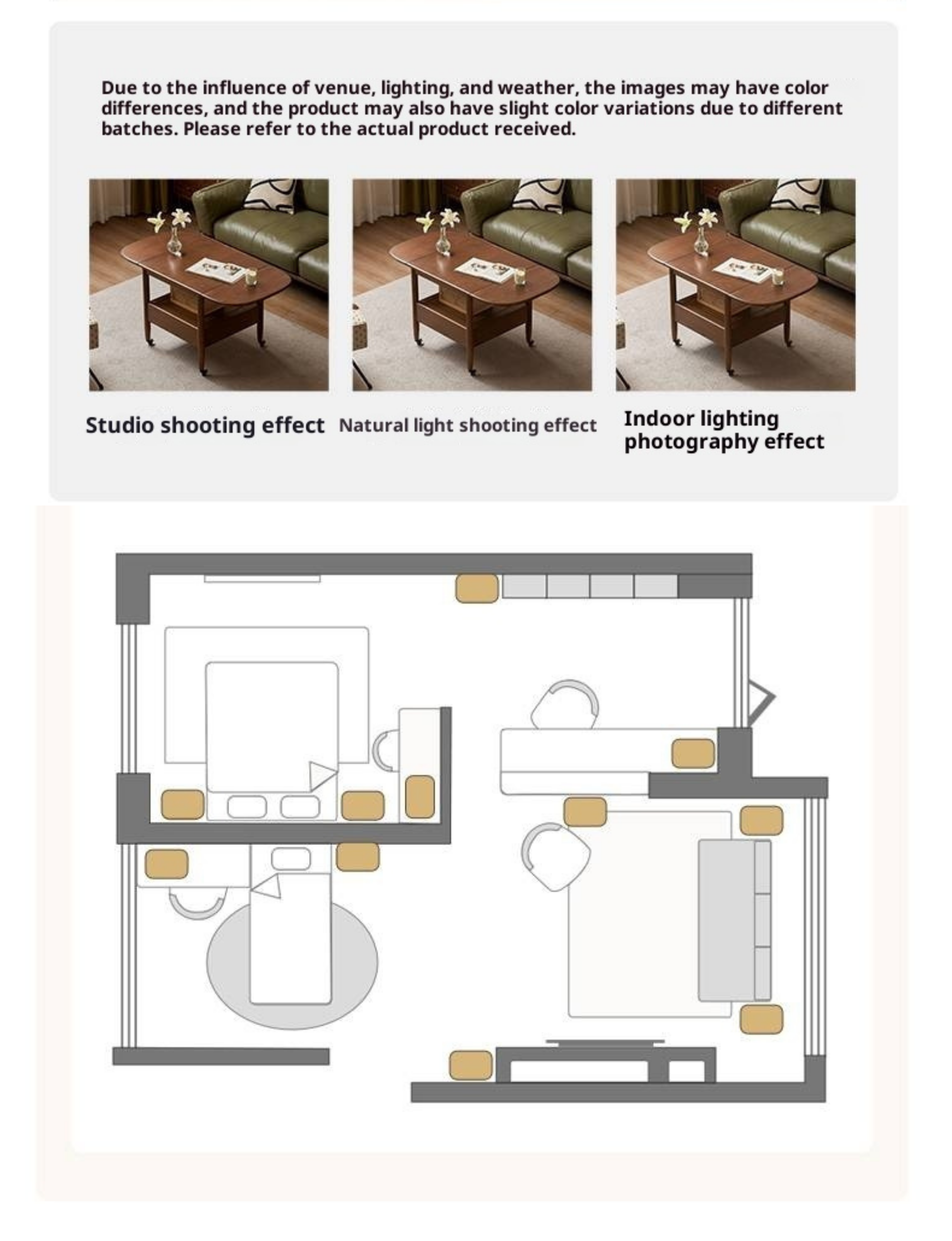 Due to the influence of venue, lighting, and weather, the images may have color differences, and the product may also have slight color variations due to different batches. Please refer to the actual product received.

Studio shooting effect

Natural light shooting effect

Indoor lighting photography effect