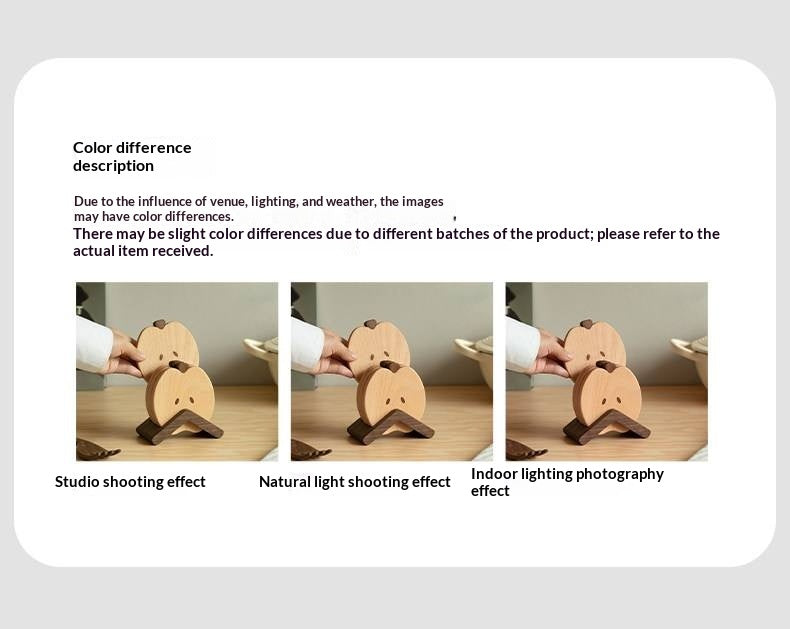 Color difference description

Due to the influence of venue, lighting, and weather, the images may have color differences.

There may be slight color differences due to different batches of the product; please refer to the actual item received.

Studio shooting effect

Natural light shooting effect

Indoor lighting photography effect