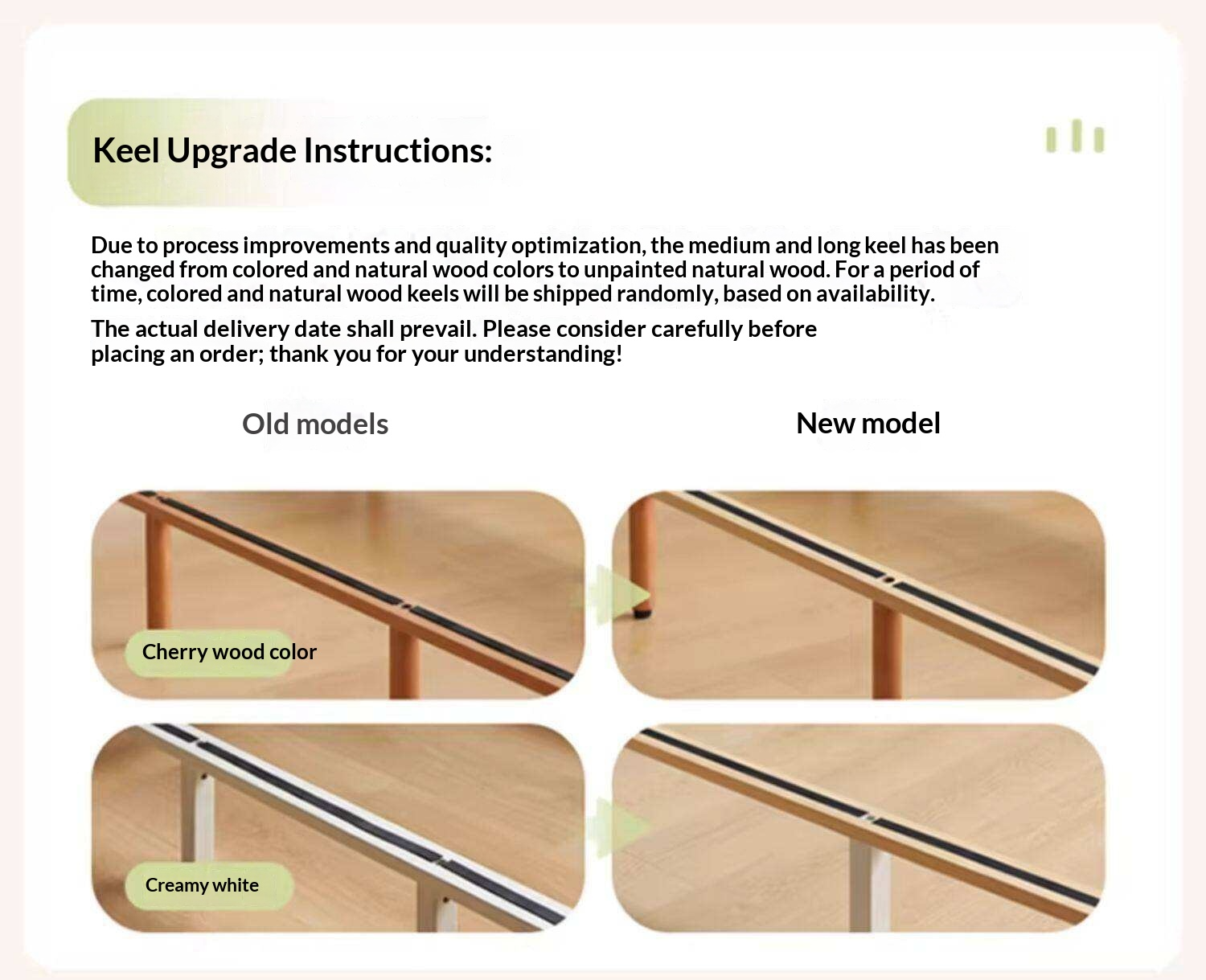 Keel Upgrade Instructions:

Due to process improvements and quality optimization, the medium and long keel has been changed from colored and natural wood colors to unpainted natural wood. For a period of time, colored and natural wood keels will be shipped randomly, based on availability.

The actual delivery date shall prevail. Please consider carefully before placing an order; thank you for your understanding!

Old models

New model

Cherry wood color

Creamy white