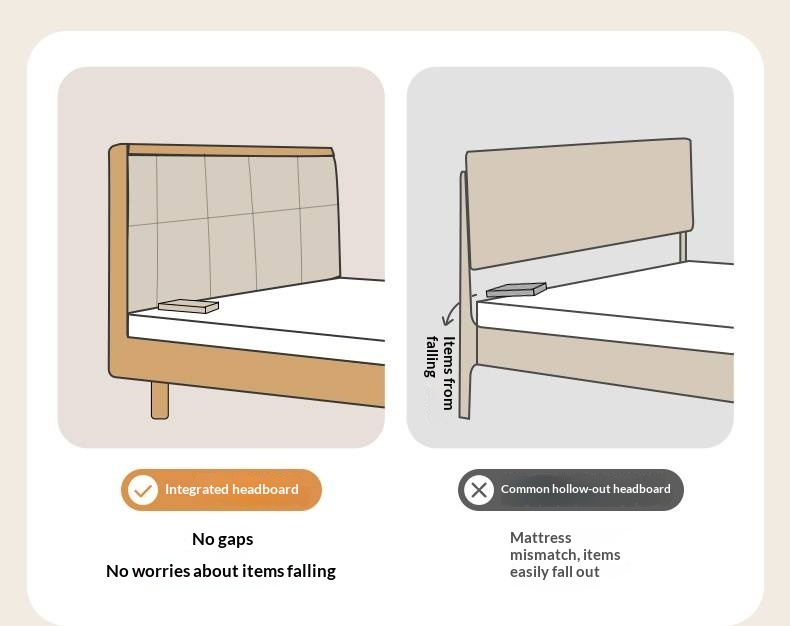 Items from falling

Integrated headboard

No gaps

No worries about items falling

Common hollow-out headboard

Mattress mismatch, items easily fall out