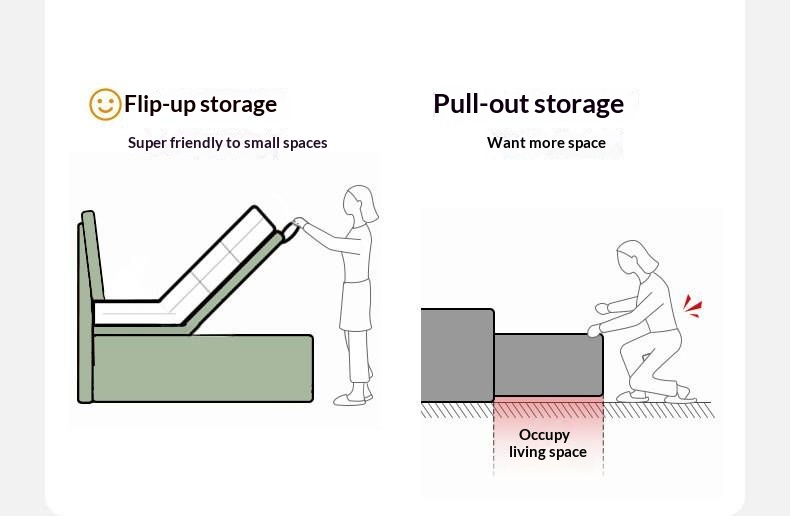 Flip-up storage
Super friendly to small spaces

Pull-out storage
Want more space

Occupy living space