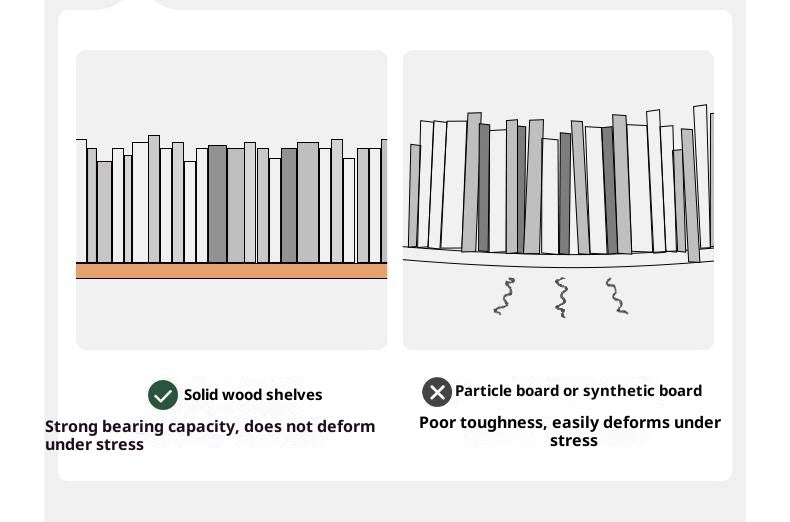 Solid wood shelves

Strong bearing capacity, does not deform under stress

Particle board or synthetic board

Poor toughness, easily deforms under stress