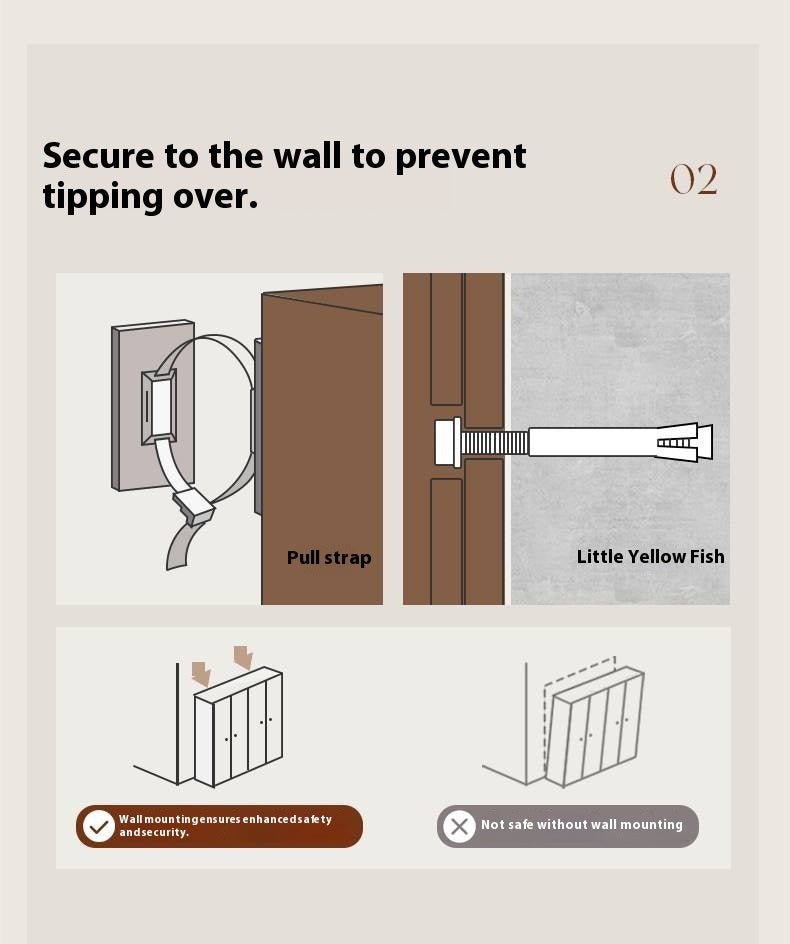 Secure to the wall to prevent tipping over.

02

Pull strap

Little Yellow Fish

Wallmountingensures enhancedsafety andsecurity.

Not safe without wall mounting