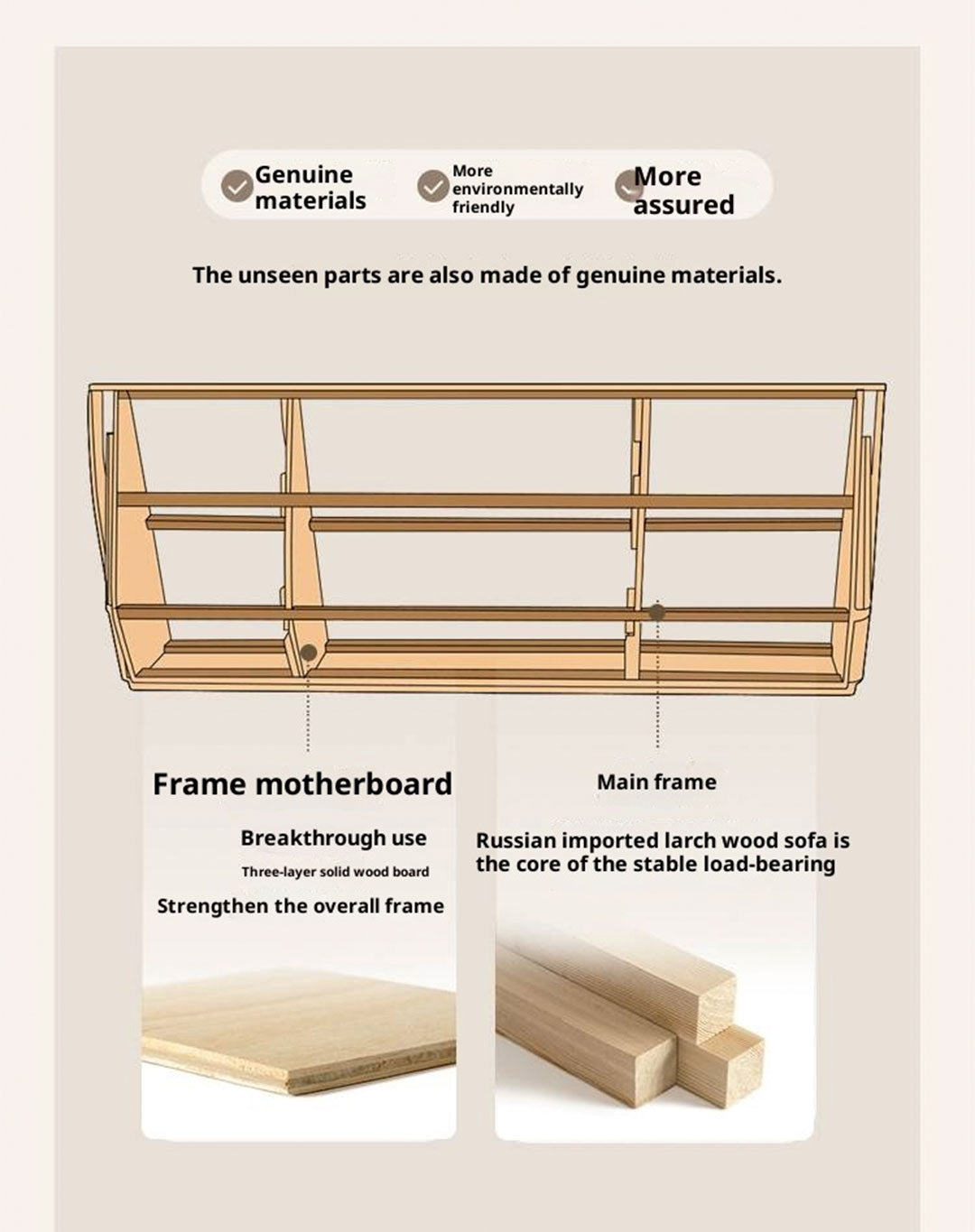 Genuine materials

More environmentally friendly

More assured

The unseen parts are also made of genuine materials.

Frame motherboard

Breakthrough use

Three-layer solid wood board

Strengthen the overall frame

Main frame

Russian imported larch wood sofa is the core of the stable load-bearing