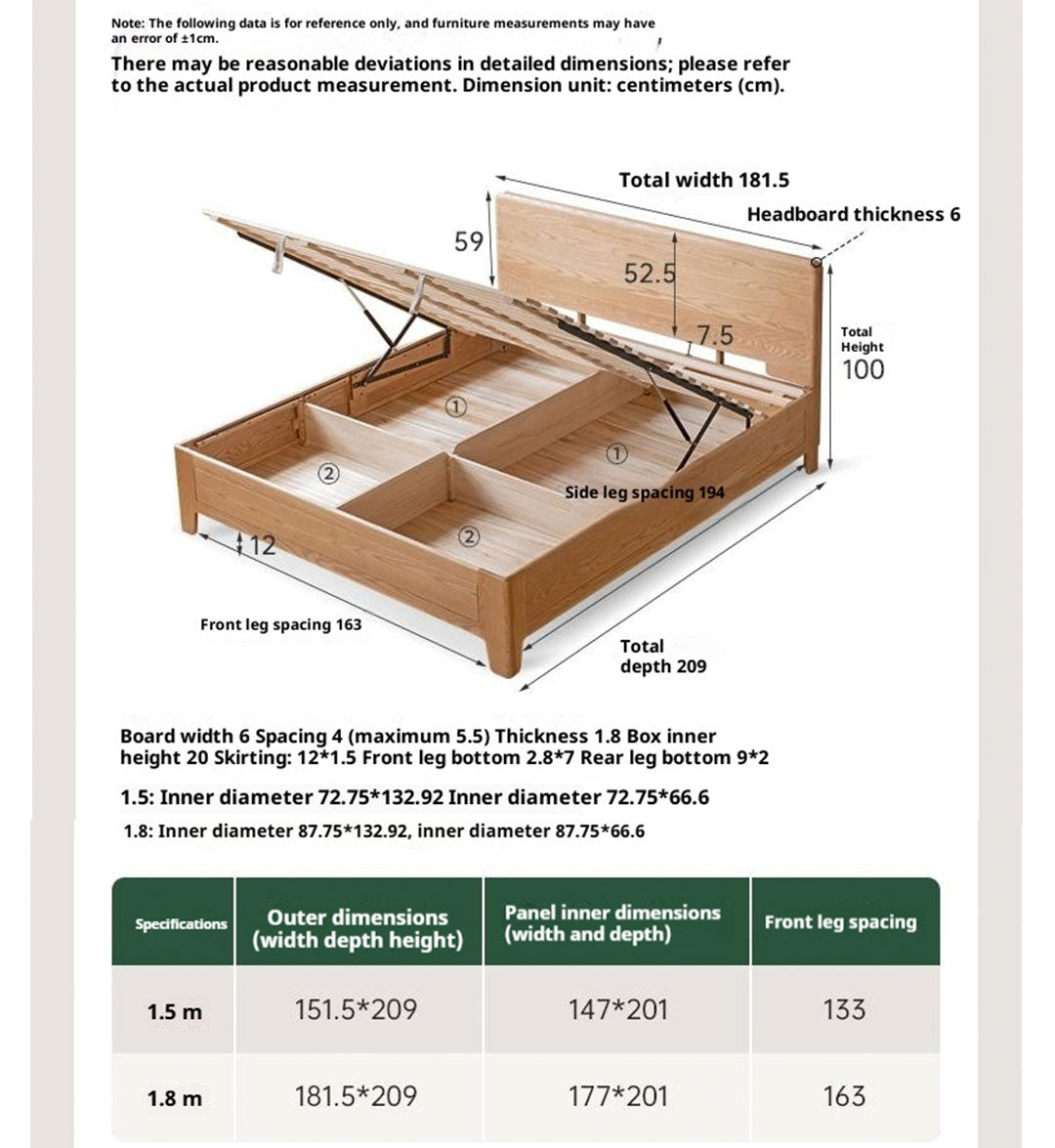 Note: The following data is for reference only, and furniture measurements may have an error of ±1cm.

There may be reasonable deviations in detailed dimensions; please refer to the actual product measurement. Dimension unit: centimeters (cm).

Total width 181.5

Headboard thickness 6

59

52.5

7.5

Total Height 100

①

①

②

②

Side leg spacing 194

12

Front leg spacing 163

Total depth 209

Board width 6 Spacing 4 (maximum 5.5) Thickness 1.8 Box inner height 20 Skirting: 12*1.5 Front leg bottom 2.8*7 Rear leg bottom 9*2

1.5: Inner diameter 72.75*132.92 Inner diameter 72.75*66.6

1.8: Inner diameter 87.75*132.92, inner diameter 87.75*66.6

| Specifications | Outer dimensions (width depth height) | Panel inner dimensions (width and depth) | Front leg spacing |
|---|---|---|---|
| 1.5 m | 151.5*209 | 147*201 | 133 |
| 1.8 m | 181.5*209 | 177*201 | 163 |