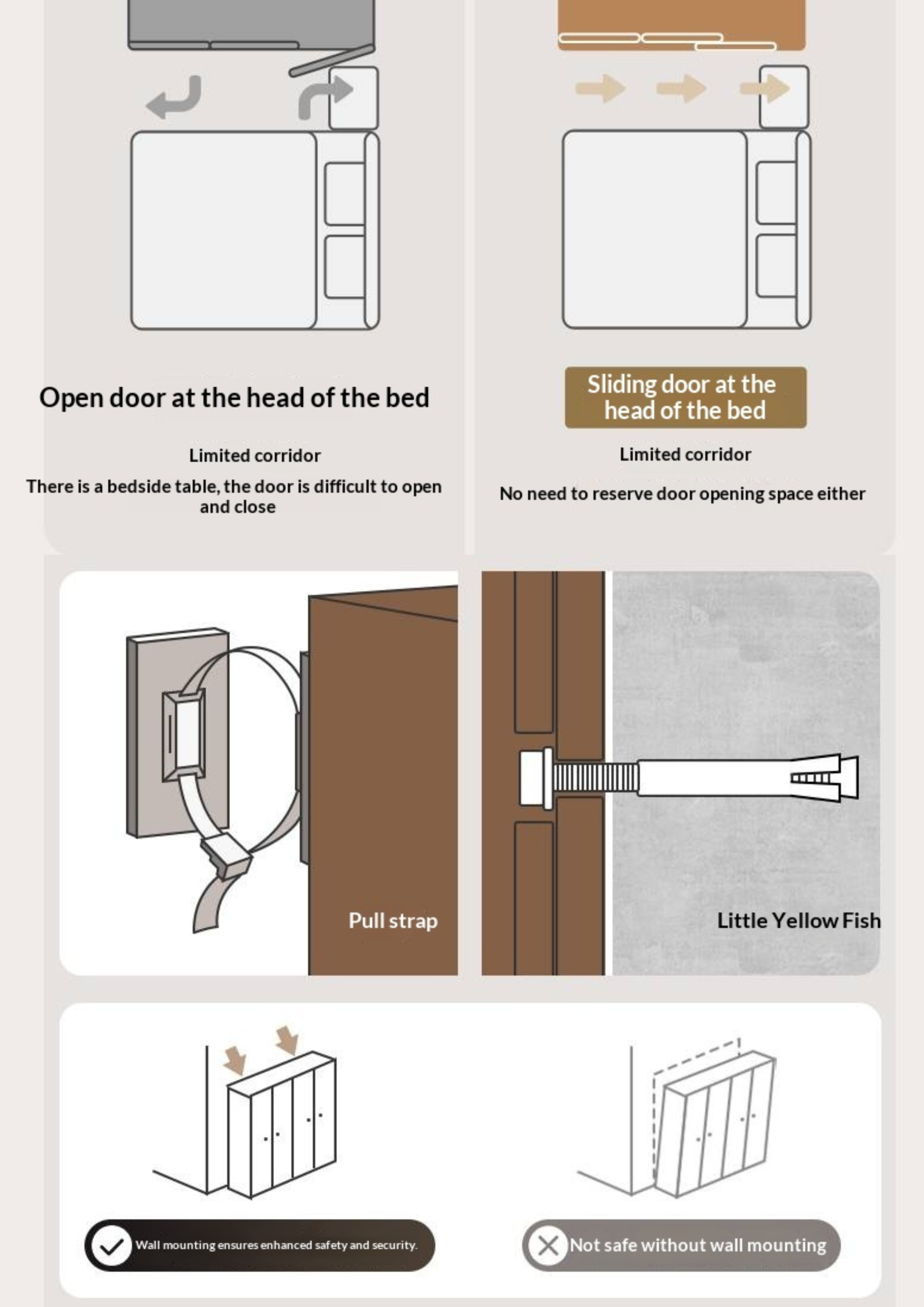 Open door at the head of the bed

Limited corridor

There is a bedside table, the door is difficult to open and close

Sliding door at the head of the bed

Limited corridor

No need to reserve door opening space either

Pull strap

Little Yellow Fish

Wall mounting ensures enhanced safety and security.

Not safe without wall mounting