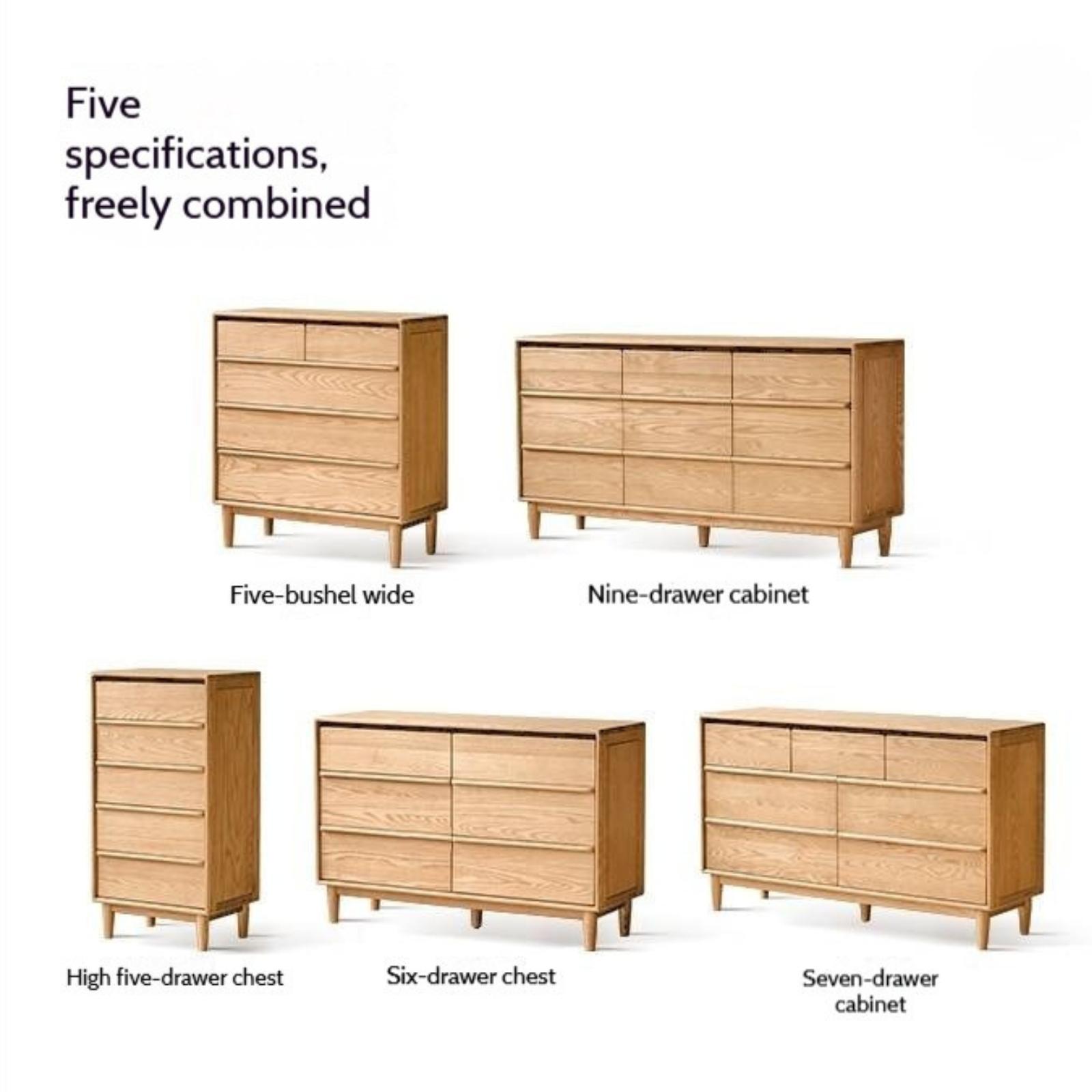 Five specifications, freely combined

Five-bushel wide

Nine-drawer cabinet

High five-drawer chest

Six-drawer chest

Seven-drawer cabinet