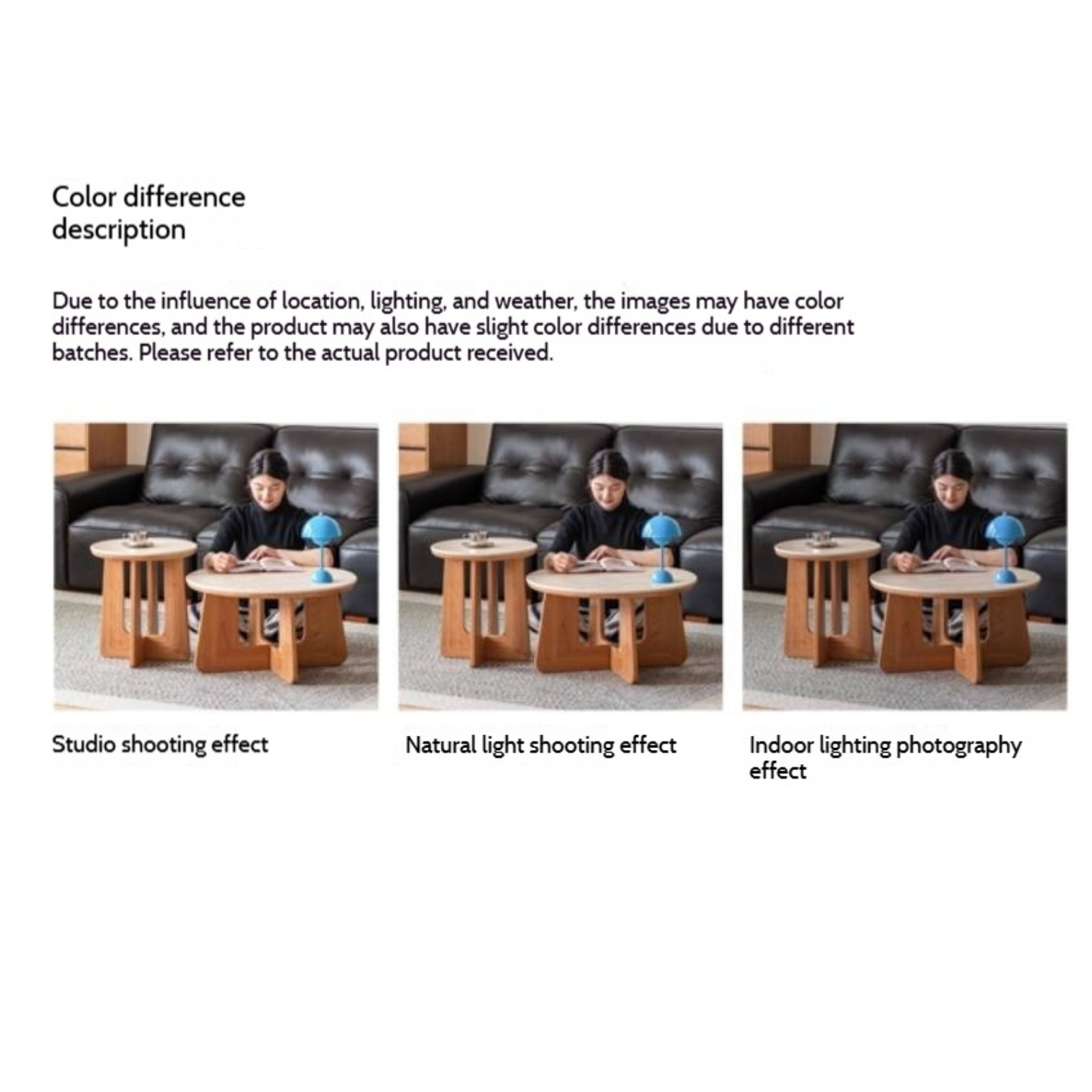 Color difference description

Due to the influence of location, lighting, and weather, the images may have color differences, and the product may also have slight color differences due to different batches. Please refer to the actual product received.

Studio shooting effect

Natural light shooting effect

Indoor lighting photography effect