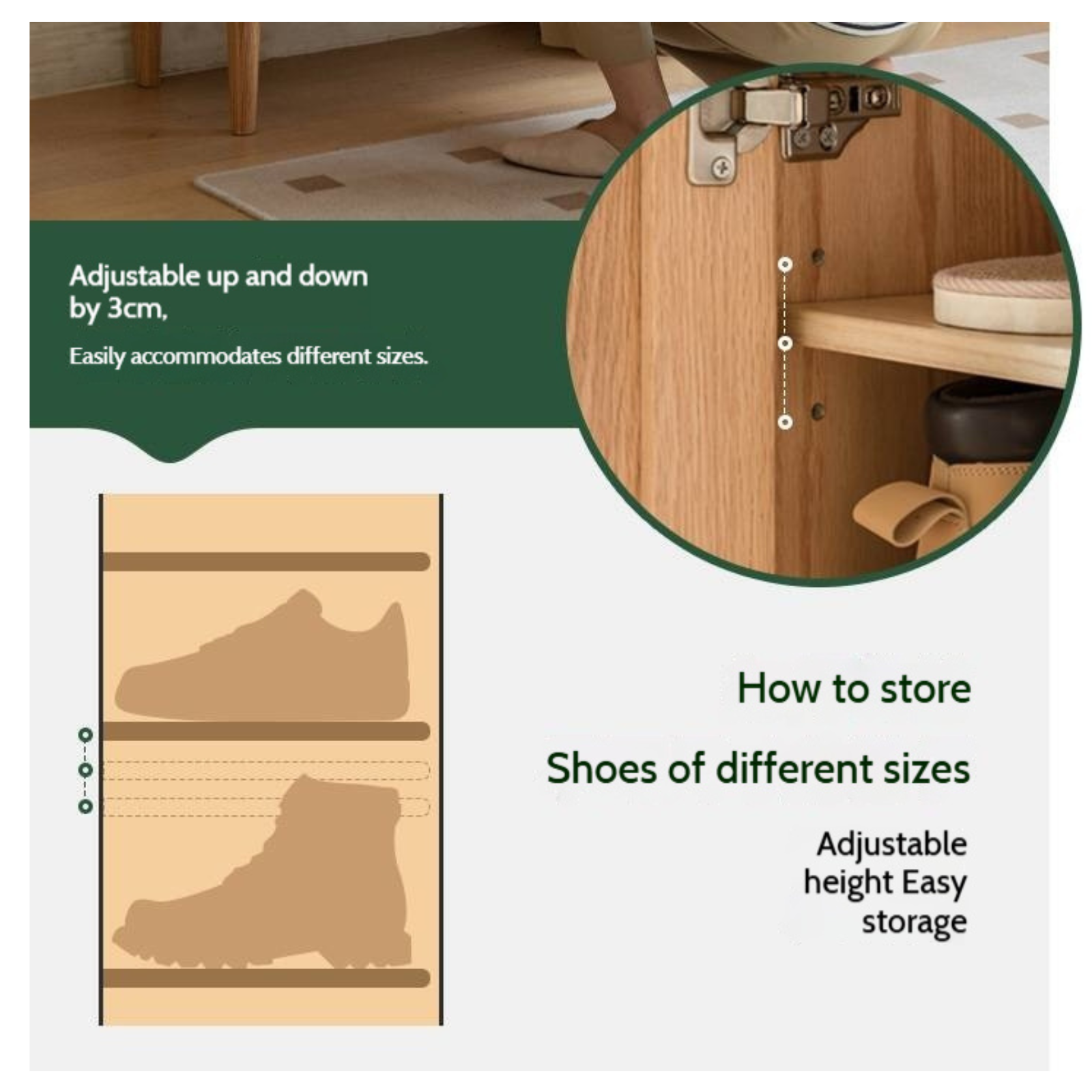 Adjustable up and down by 3cm,

Easily accommodates different sizes.

How to store

Shoes of different sizes

Adjustable height Easy storage