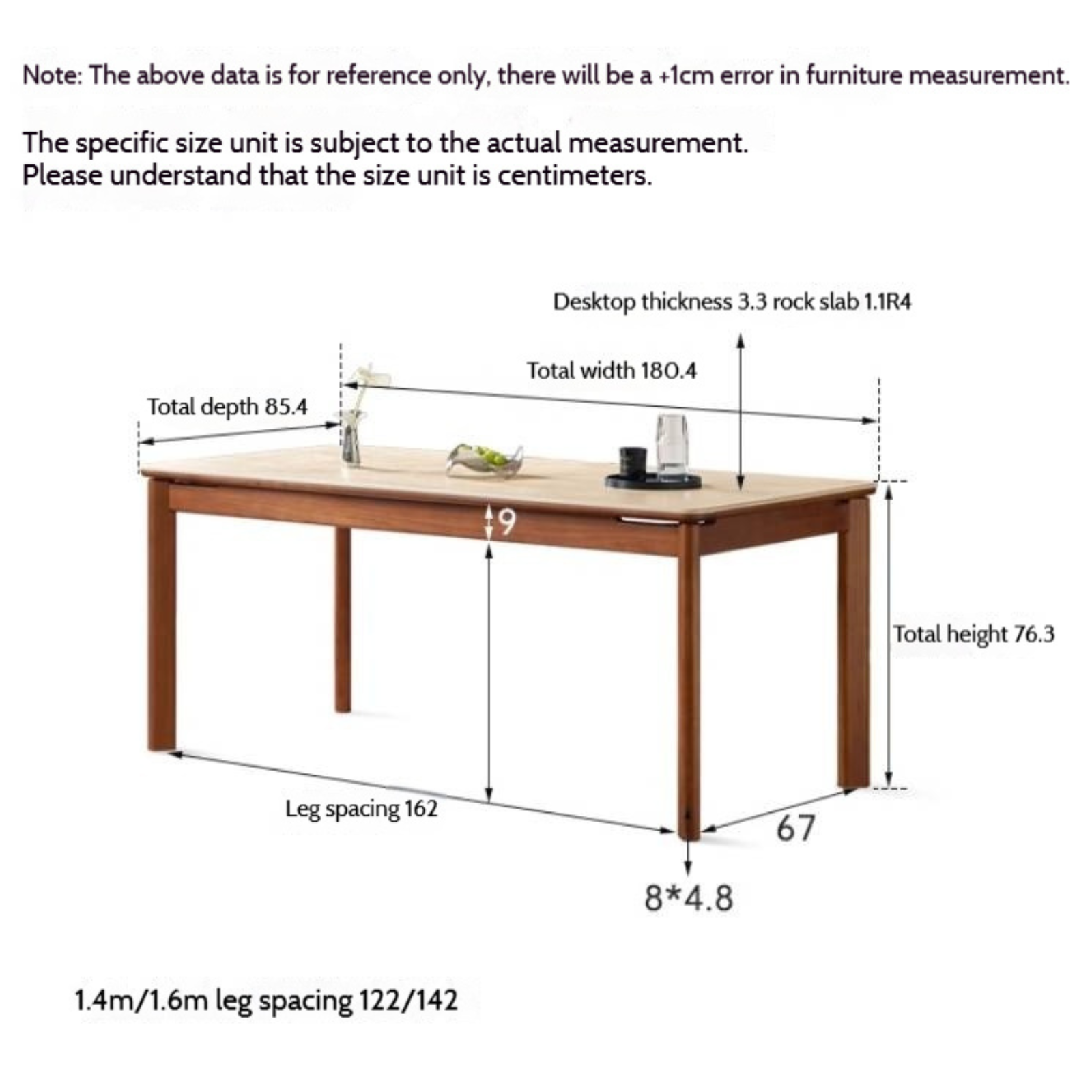 Note: The above data is for reference only, there will be a +1cm error in furniture measurement.

The specific size unit is subject to the actual measurement.
Please understand that the size unit is centimeters.

Desktop thickness 3.3 rock slab 1.1R4

Total width 180.4

Total depth 85.4

9

Total height 76.3

Leg spacing 162

67

8*4.8

1.4m/1.6m leg spacing 122/142