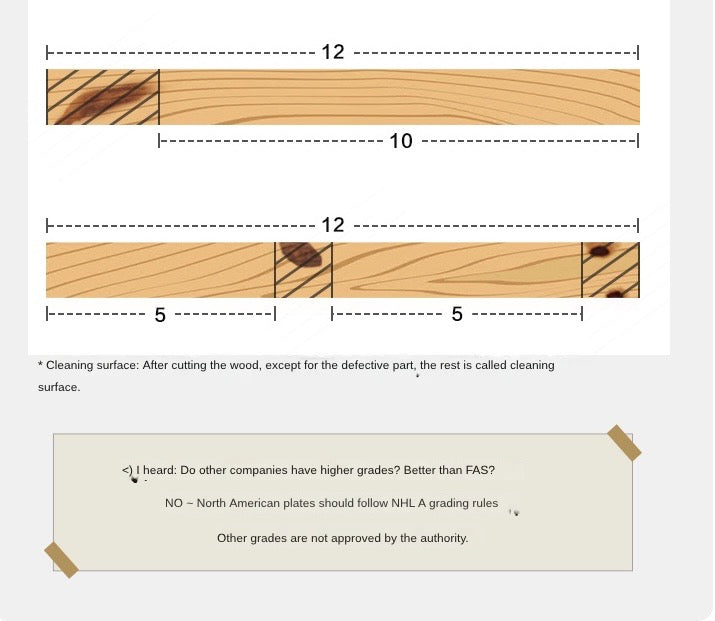 12

10

12

5

5

* Cleaning surface: After cutting the wood, except for the defective part, the rest is called cleaning surface.

<) I heard: Do other companies have higher grades? Better than FAS?

NO ~ North American plates should follow NHL A grading rules

Other grades are not approved by the authority.