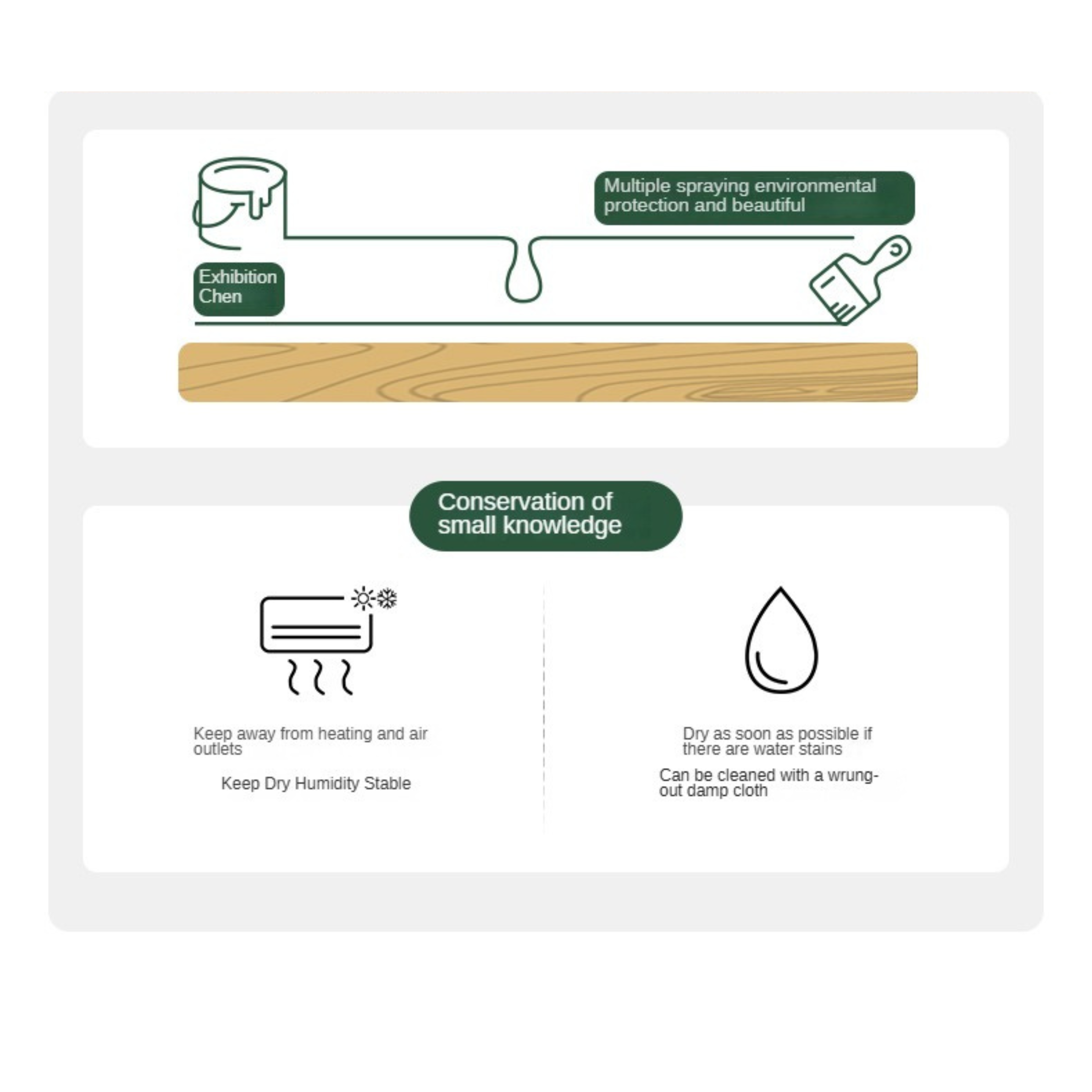 Multiple spraying environmental protection and beautiful

Exhibition Chen

Conservation of small knowledge

Keep away from heating and air outlets

Keep Dry Humidity Stable

Dry as soon as possible if there are water stains

Can be cleaned with a wrung-out damp cloth