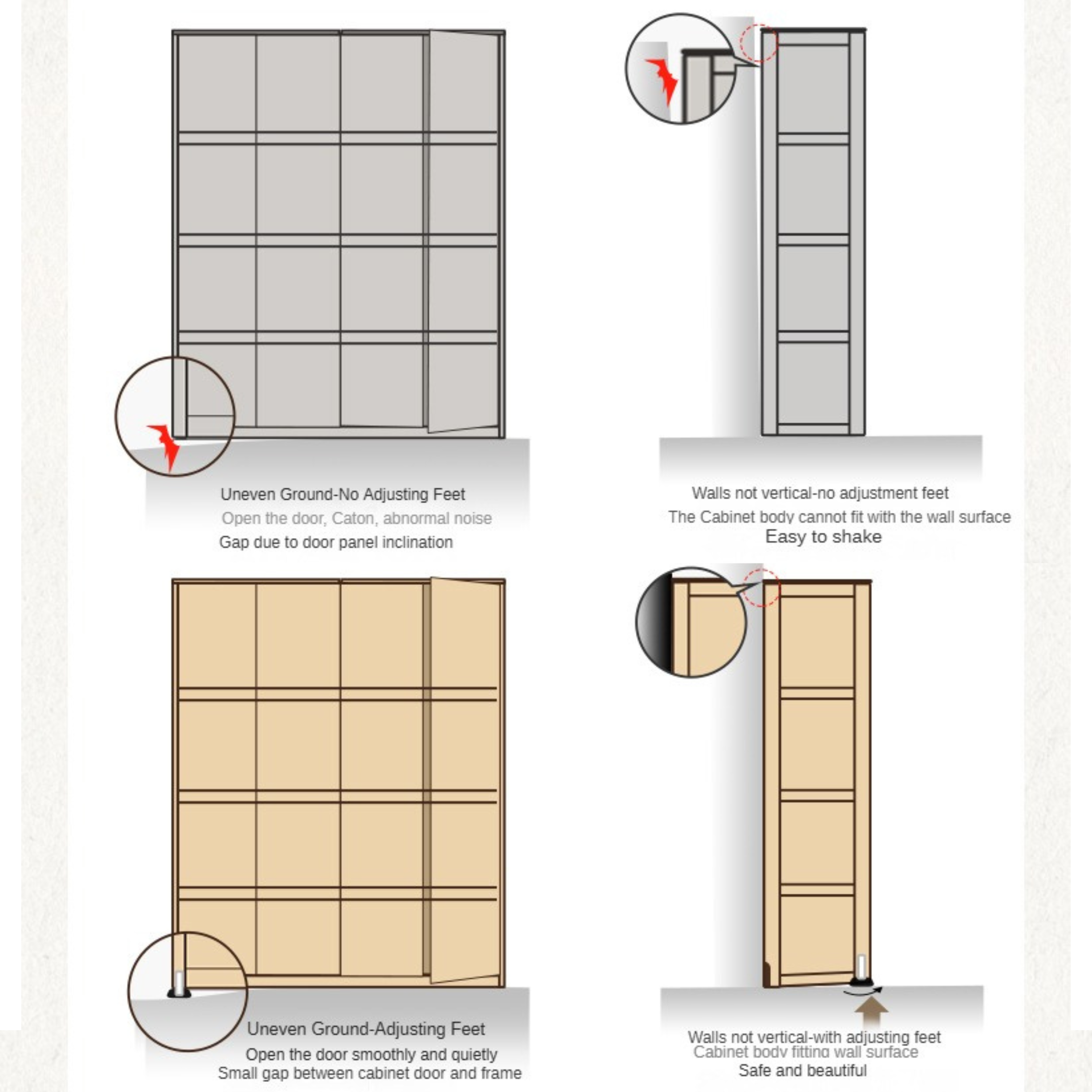 Uneven Ground-No Adjusting Feet
Open the door, Caton, abnormal noise
Gap due to door panel inclination

Walls not vertical-no adjustment feet
The Cabinet body cannot fit with the wall surface
Easy to shake

Uneven Ground-Adjusting Feet
Open the door smoothly and quietly
Small gap between cabinet door and frame

Walls not vertical-with adjusting feet
Cabinet body fitting wall surface
Safe and beautiful