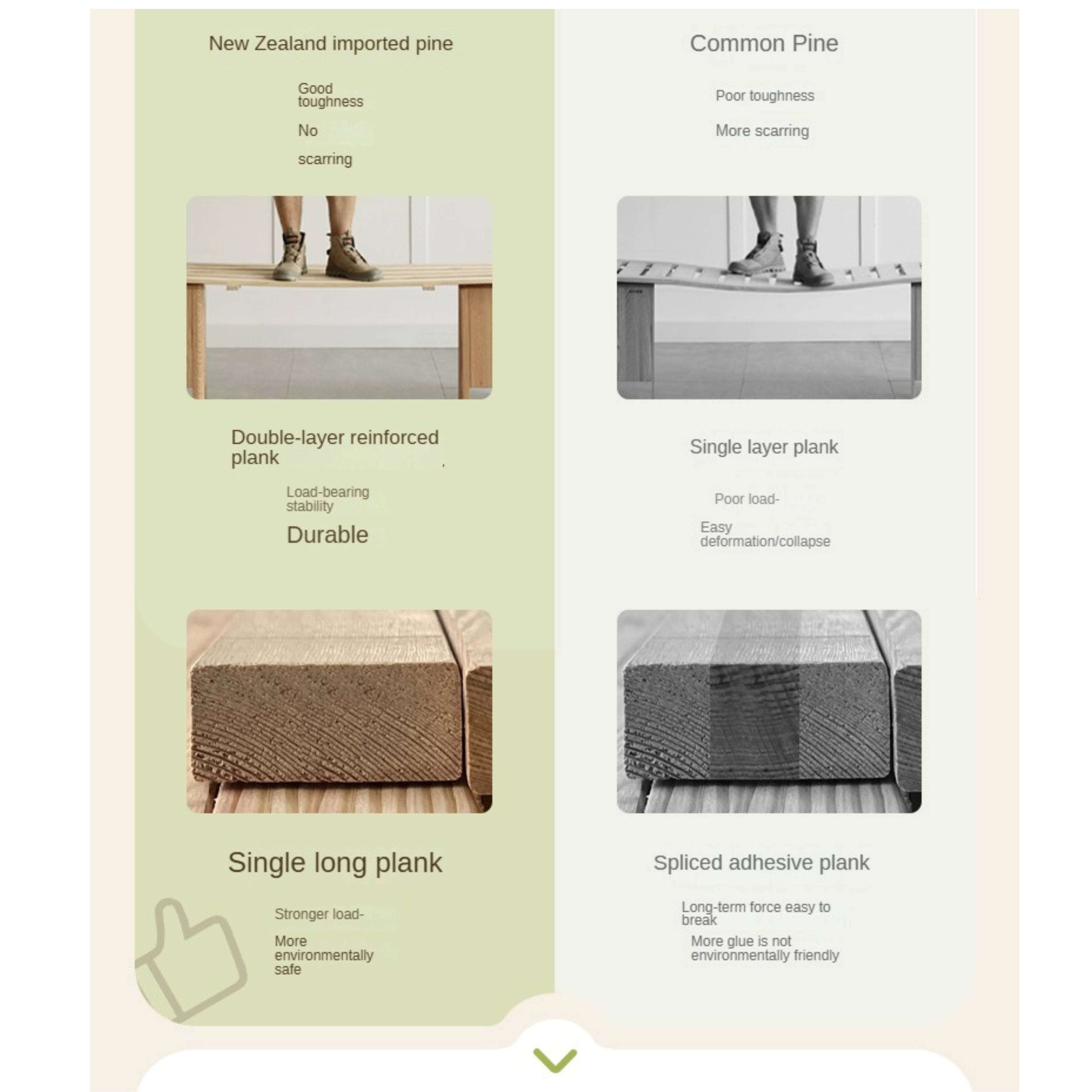 New Zealand imported pine

Good toughness

No

scarring

Double-layer reinforced plank

Load-bearing stability

Durable

Single long plank

Stronger load-

More environmentally safe

Common Pine

Poor toughness

More scarring

Single layer plank

Poor load-

Easy deformation/collapse

Spliced adhesive plank

Long-term force easy to break

More glue is not environmentally friendly