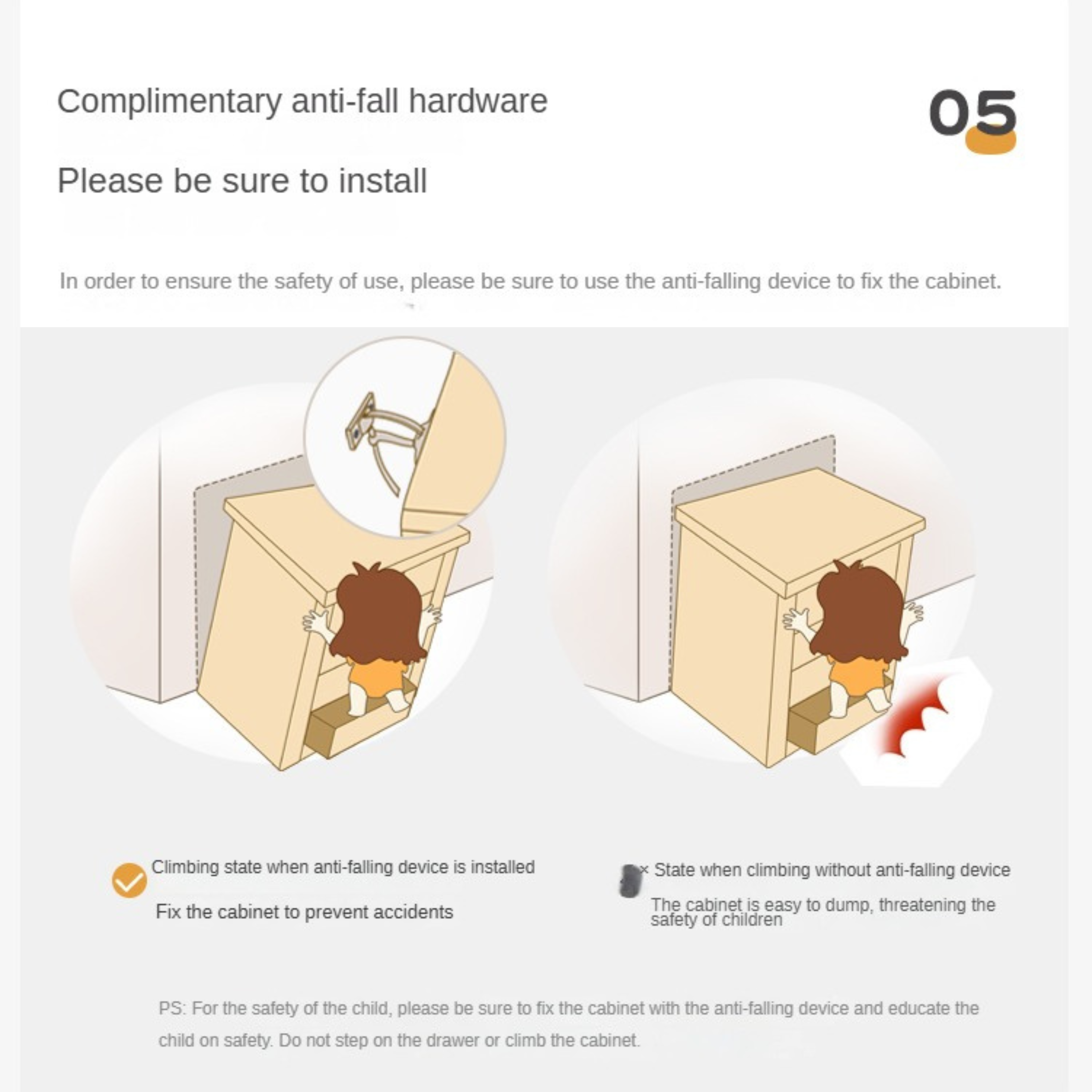 Complimentary anti-fall hardware

05

Please be sure to install

In order to ensure the safety of use, please be sure to use the anti-falling device to fix the cabinet.

Climbing state when anti-falling device is installed

Fix the cabinet to prevent accidents

× State when climbing without anti-falling device

The cabinet is easy to dump, threatening the safety of children

PS: For the safety of the child, please be sure to fix the cabinet with the anti-falling device and educate the child on safety. Do not step on the drawer or climb the cabinet.