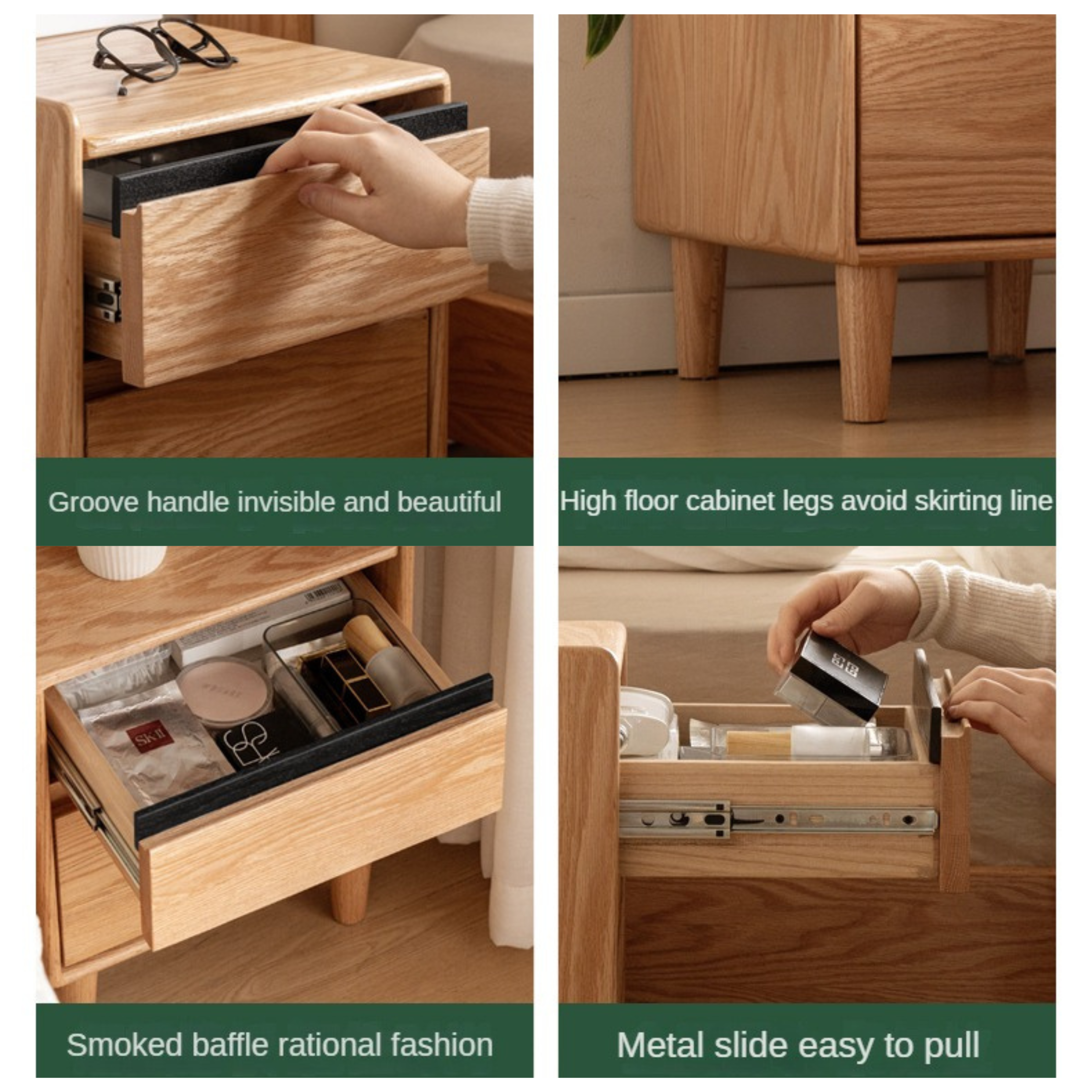 Groove handle invisible and beautiful

High floor cabinet legs avoid skirting line

SK-II

Smoked baffle rational fashion

Metal slide easy to pull