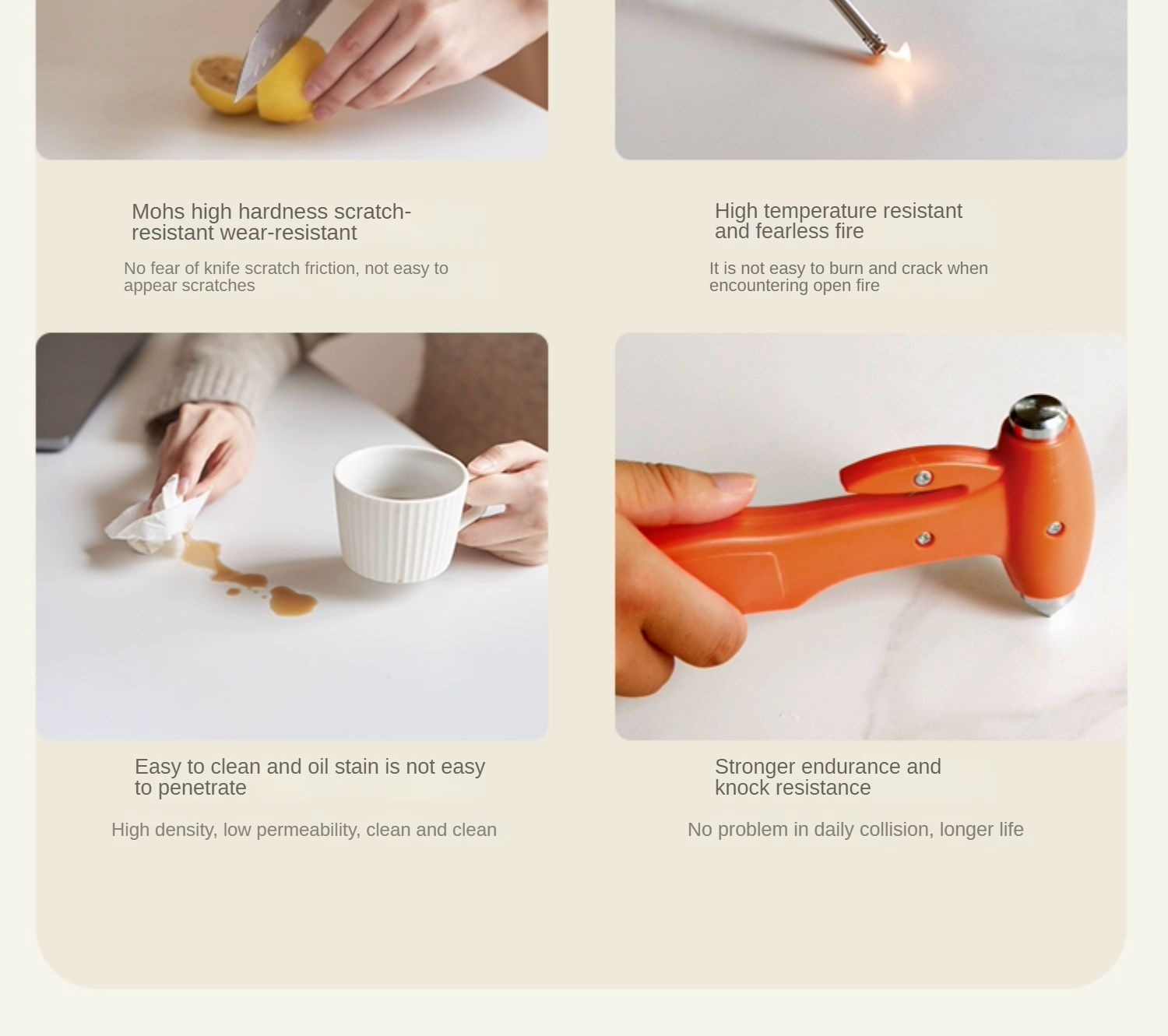 Mohs high hardness scratch-resistant wear-resistant

No fear of knife scratch friction, not easy to appear scratches

High temperature resistant and fearless fire

It is not easy to burn and crack when encountering open fire

Easy to clean and oil stain is not easy to penetrate

High density, low permeability, clean and clean

Stronger endurance and knock resistance

No problem in daily collision, longer life