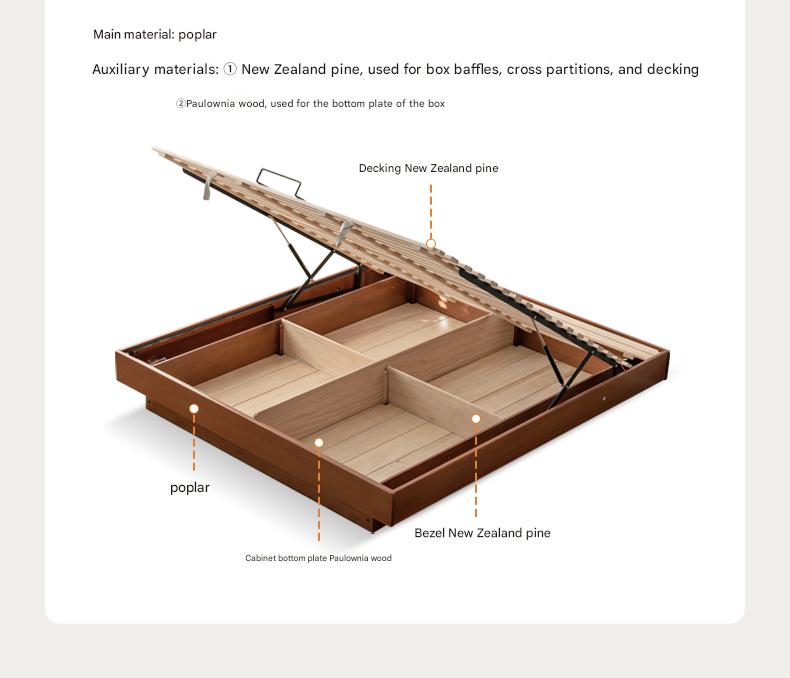 Main material: poplar

Auxiliary materials: ① New Zealand pine, used for box baffles, cross partitions, and decking

②Paulownia wood, used for the bottom plate of the box

Decking New Zealand pine

poplar

Bezel New Zealand pine

Cabinet bottom plate Paulownia wood