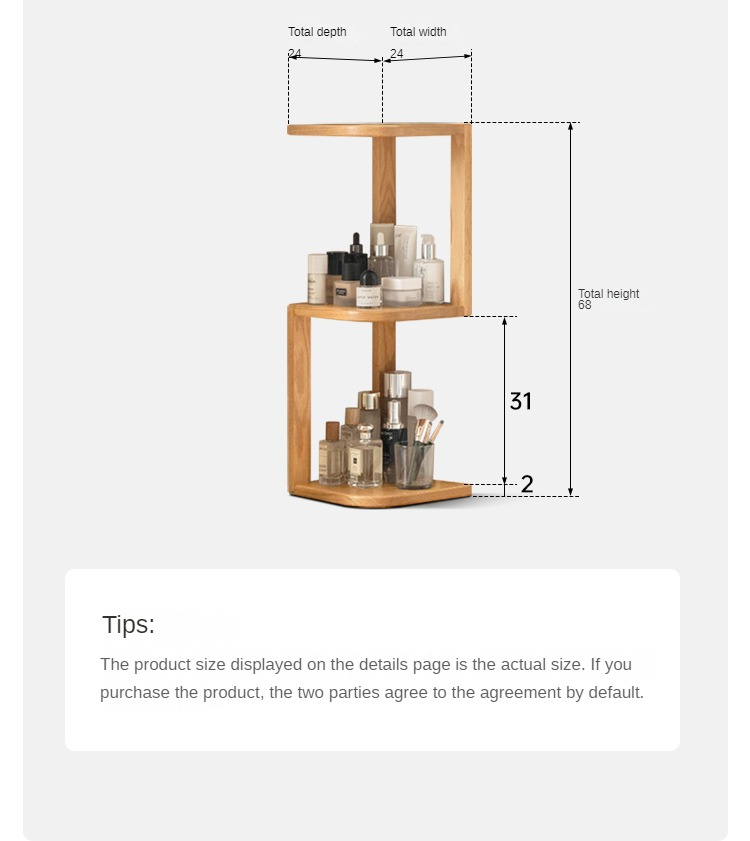 Total depth
24

Total width
24

Total height
68

31

2

Tips:

The product size displayed on the details page is the actual size. If you purchase the product, the two parties agree to the agreement by default.